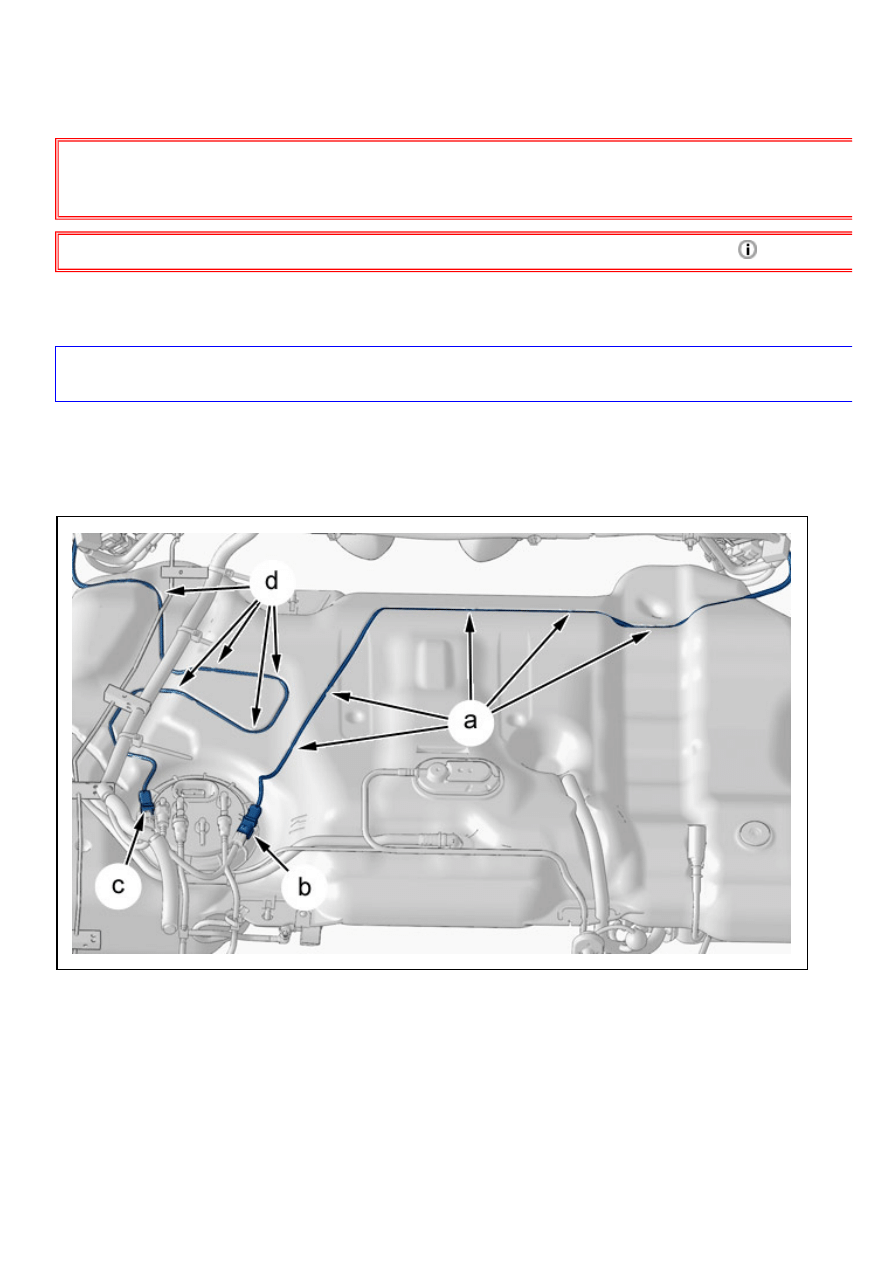 d

a

c

b