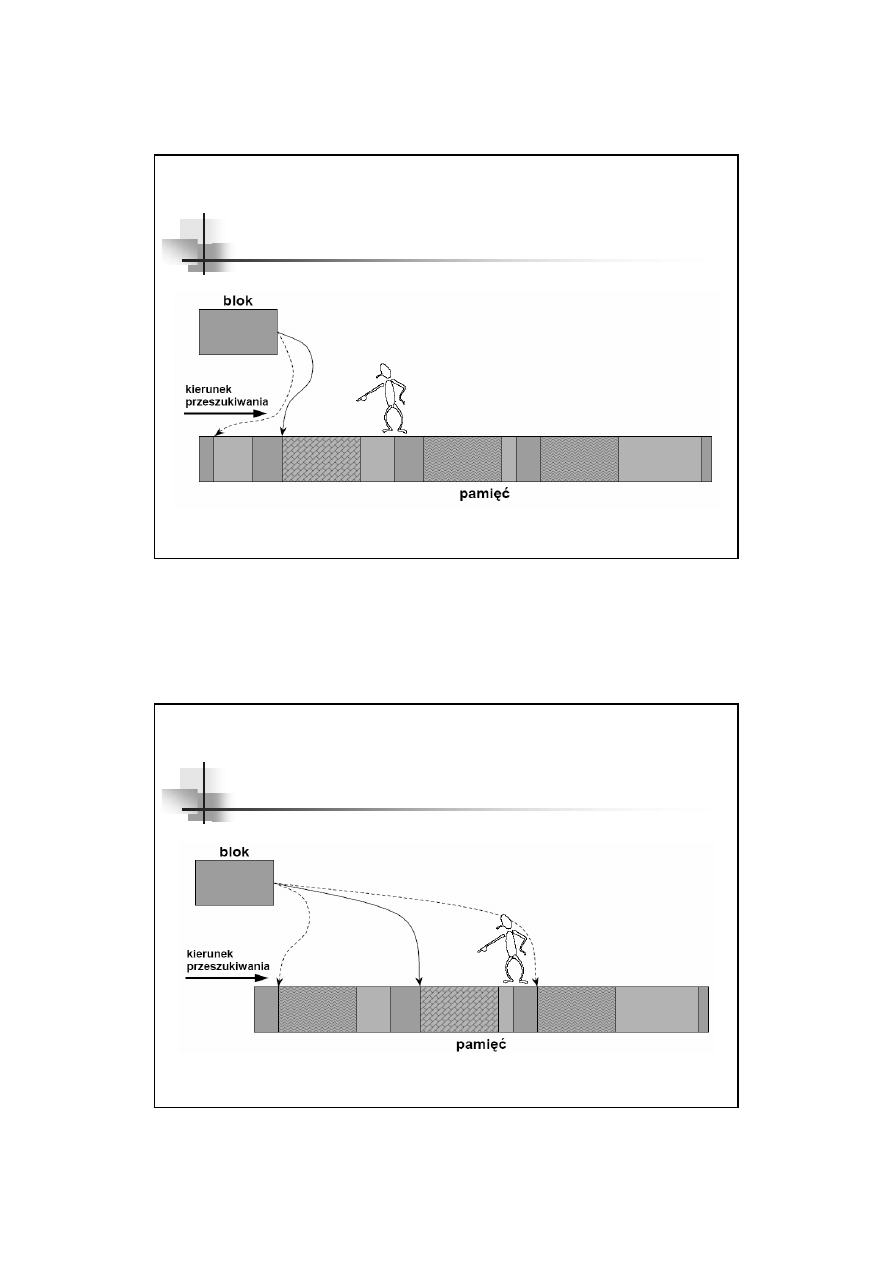 blok

kierunek przeszukiwania

pamięć

blok

kierunek przeszukiwania

pamięć