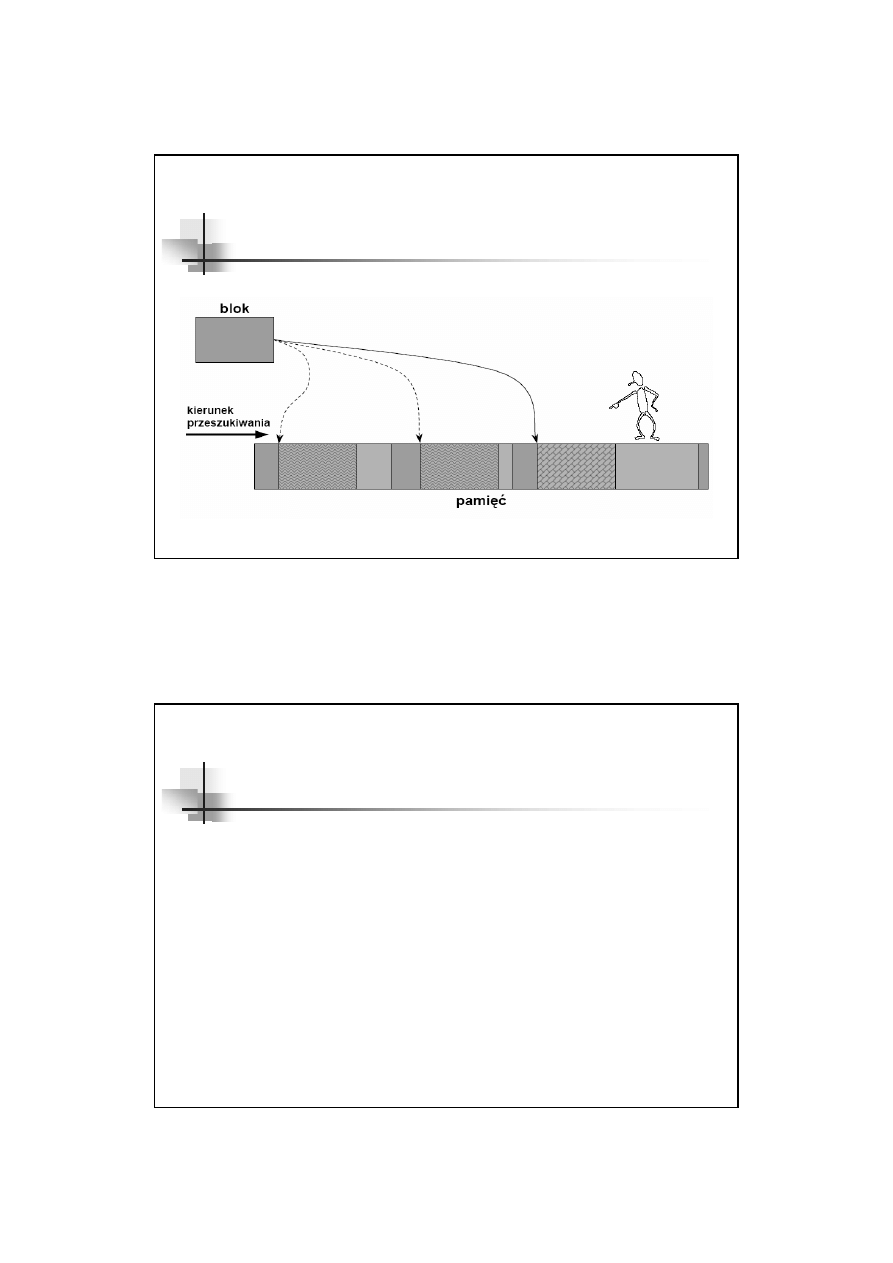 blok

kierunek przeszukiwania

pamięć