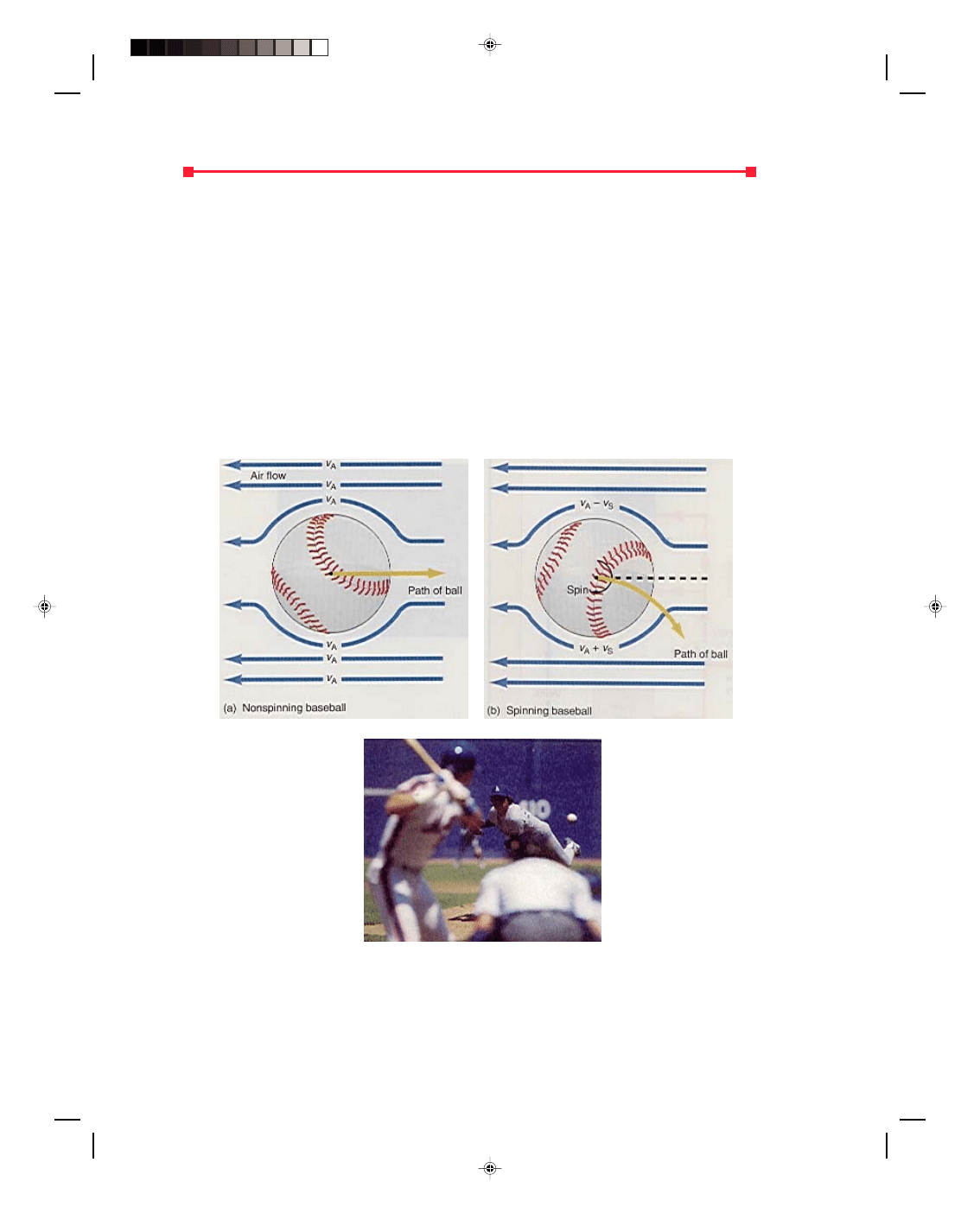 $v_A$

Air flow

$v_A$

$v_A$

Path of ball

$v_A$

$v_A$

$v_A$

(a) Nonspinning baseball

$v_A - v_S$

Spin

$v_A + v_S$

Path of ball

(b) Spinning baseball