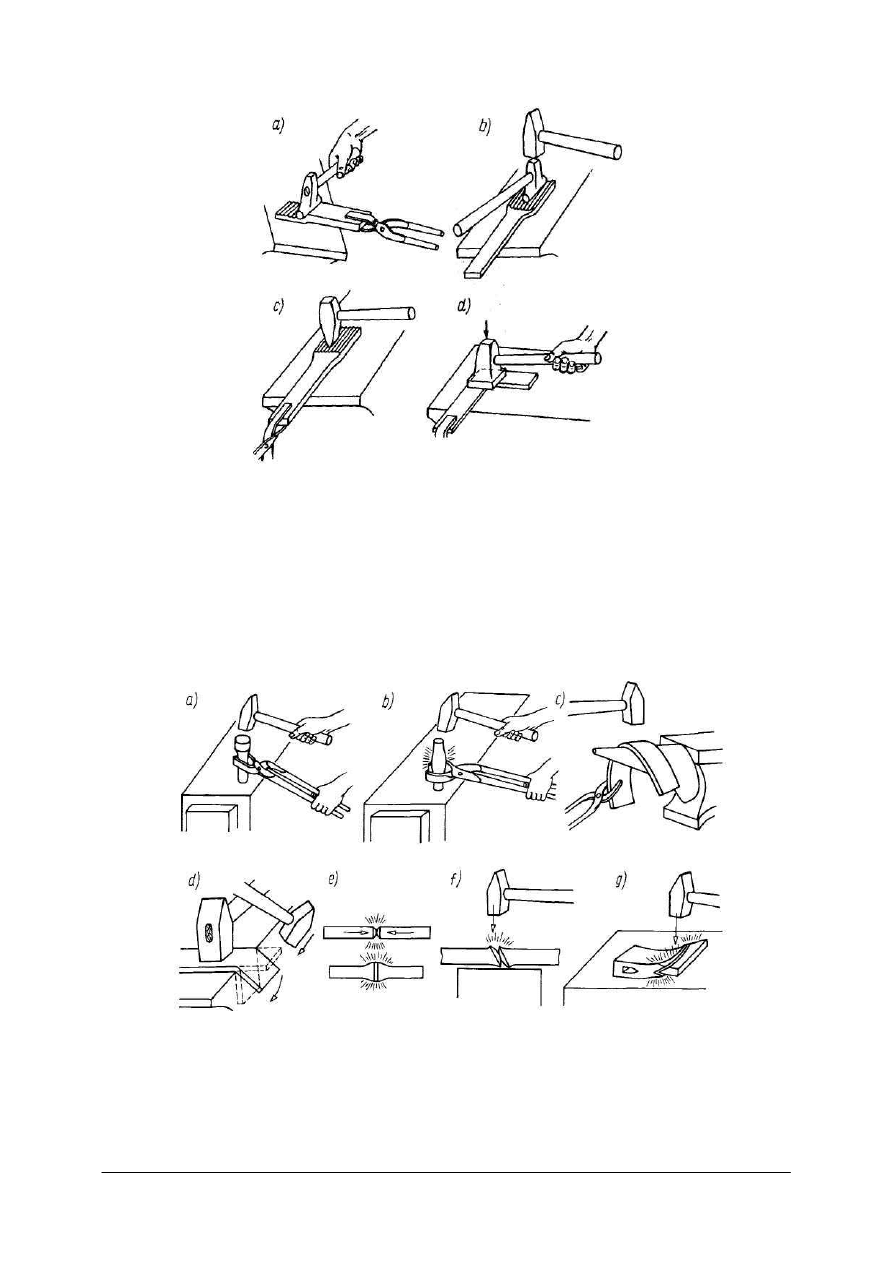 a)
b)
c)
d)

a)
b)
c)
d)
e)
f)
g)