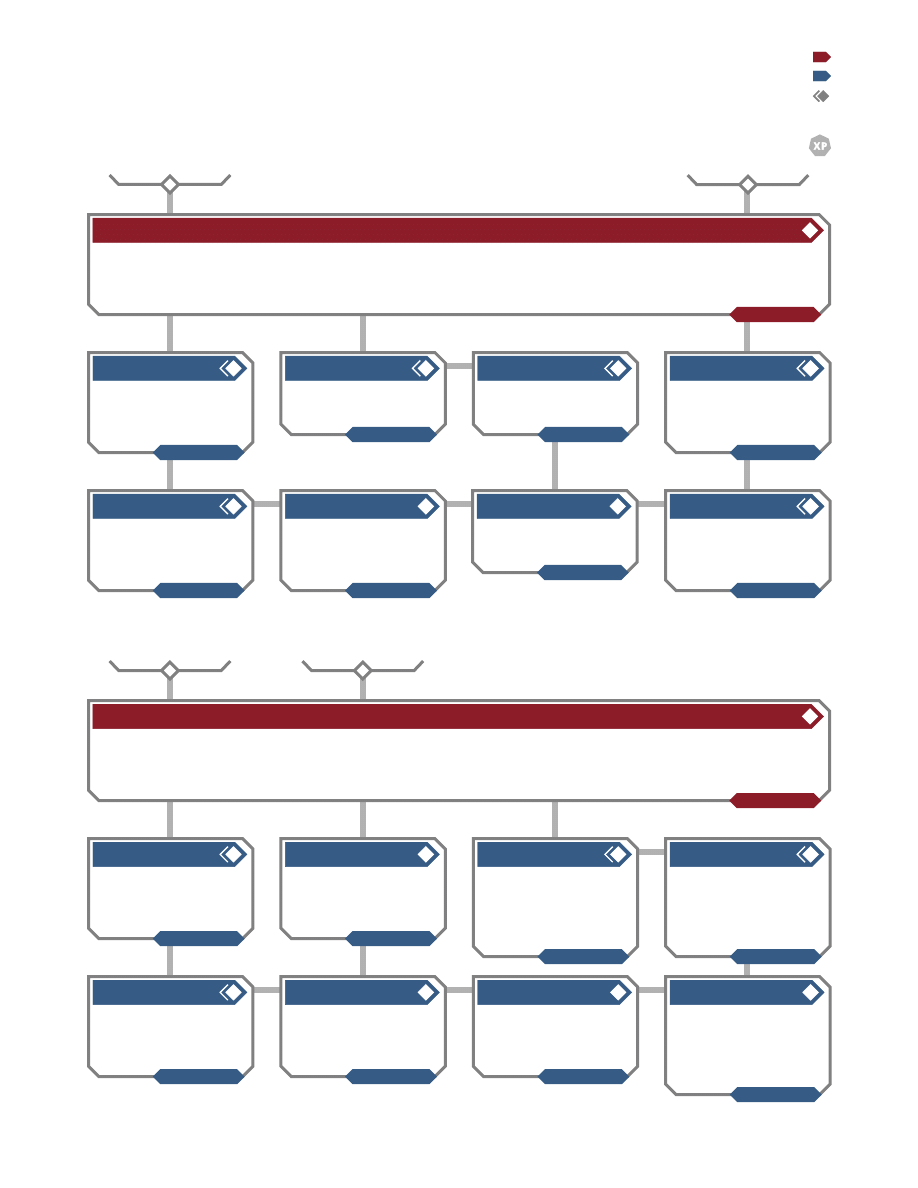 XP