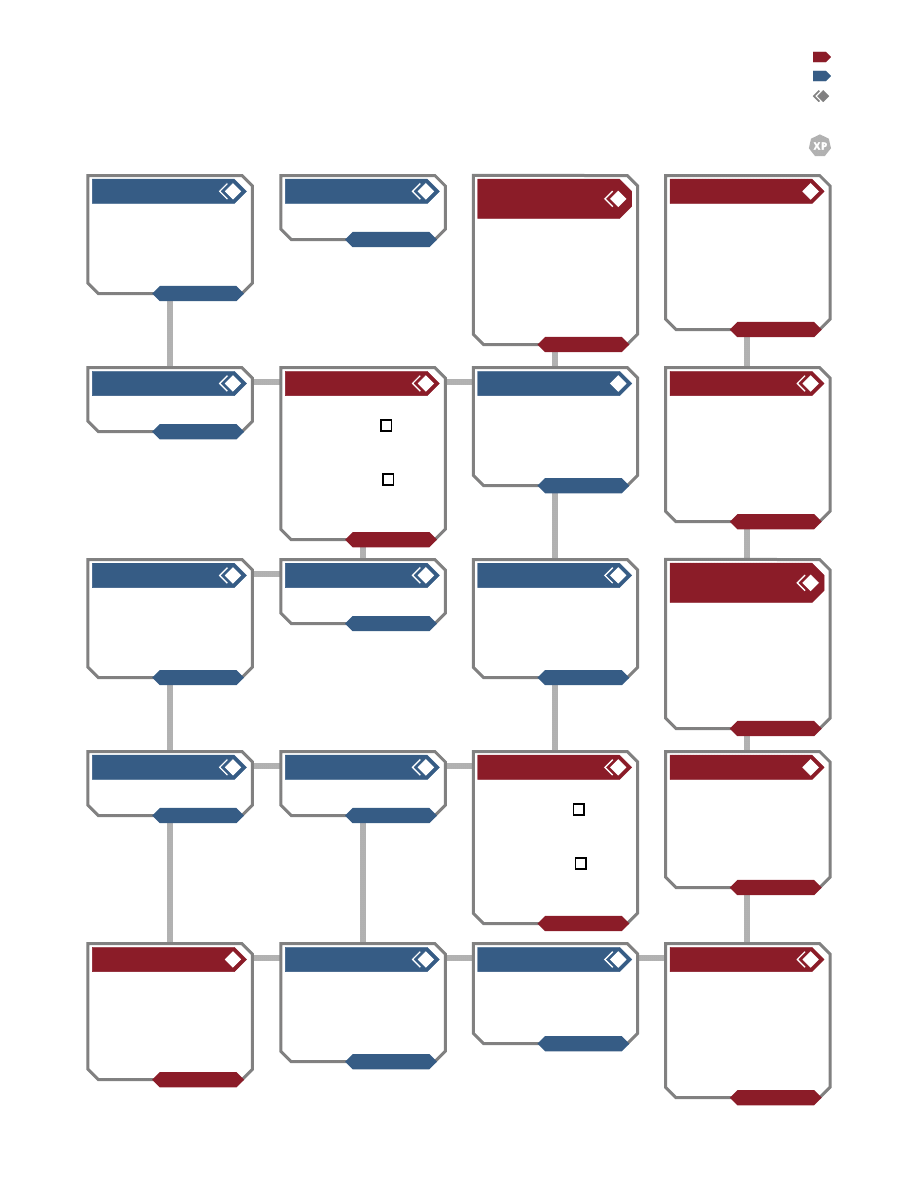 XP