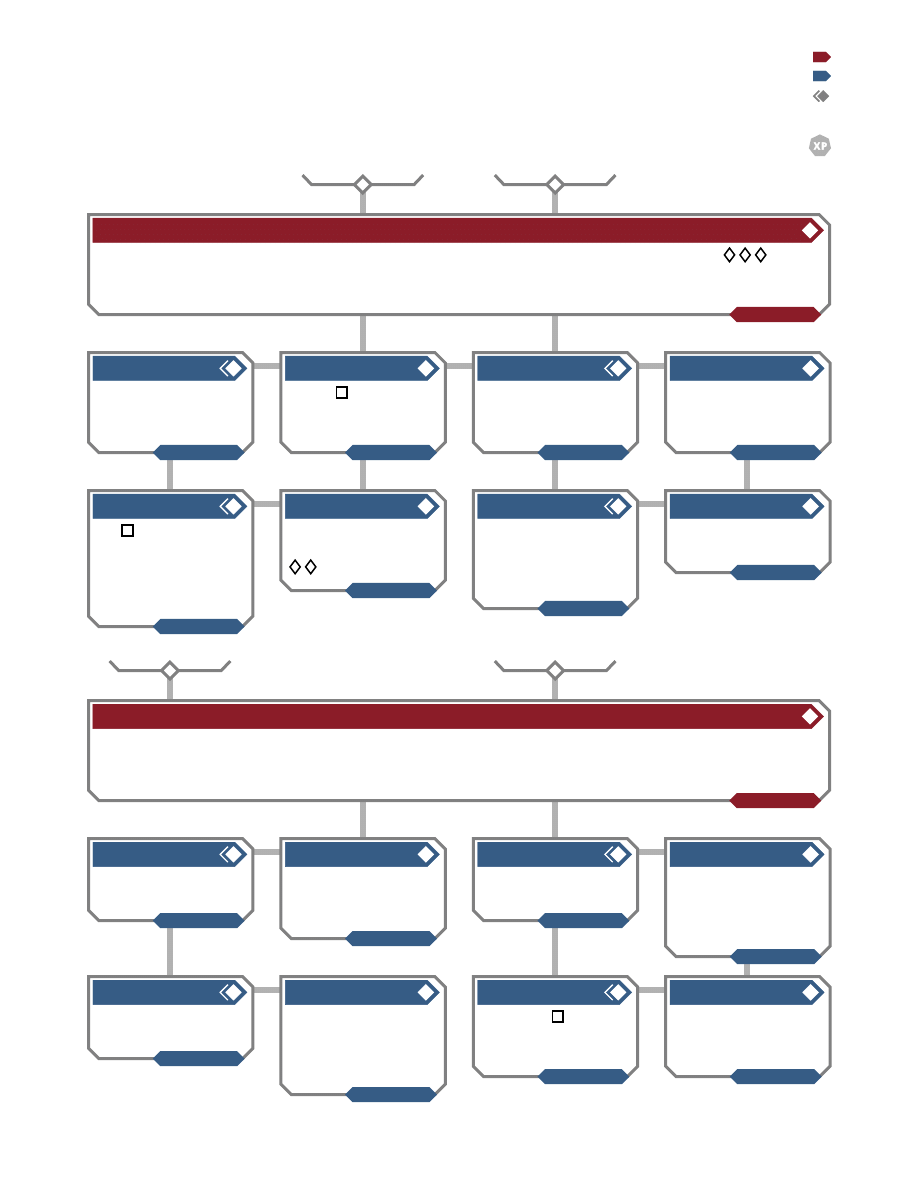 XP