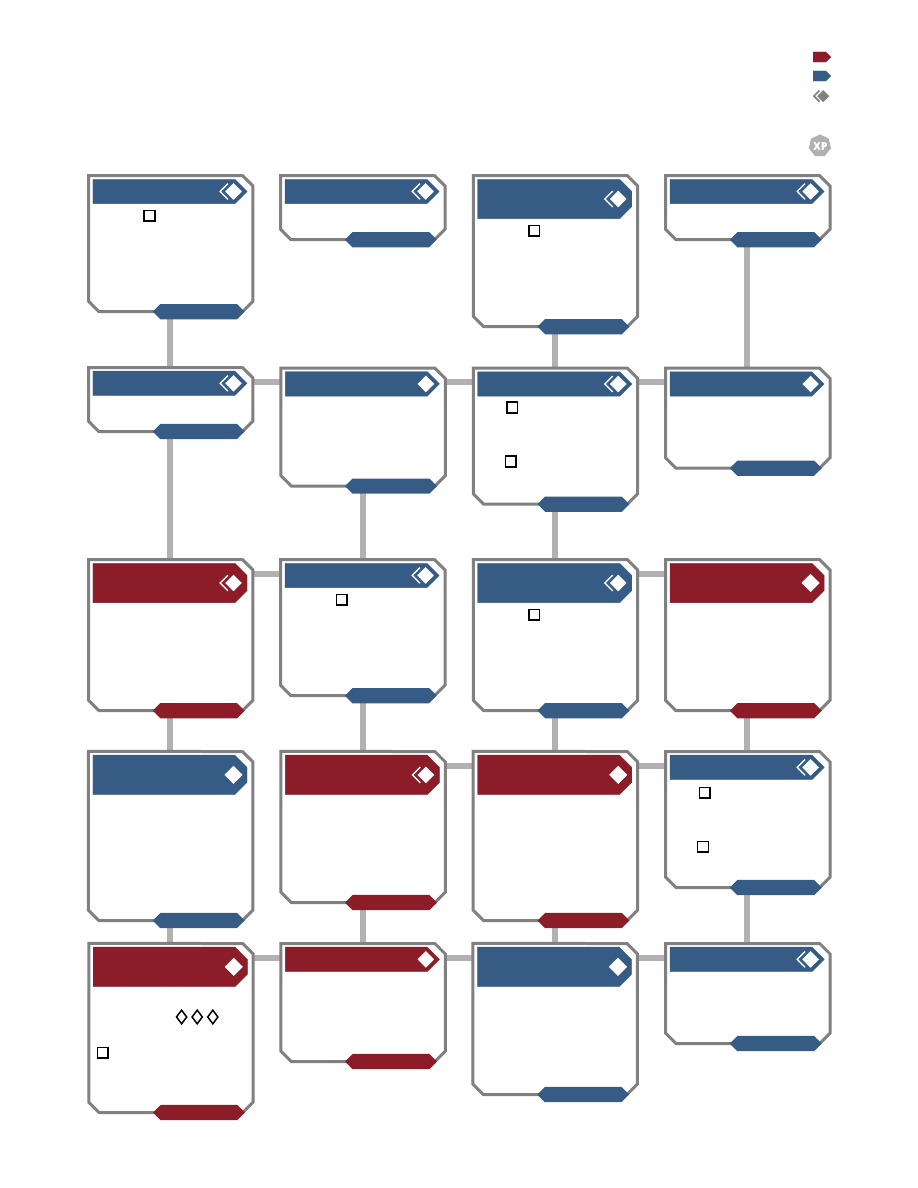 XP