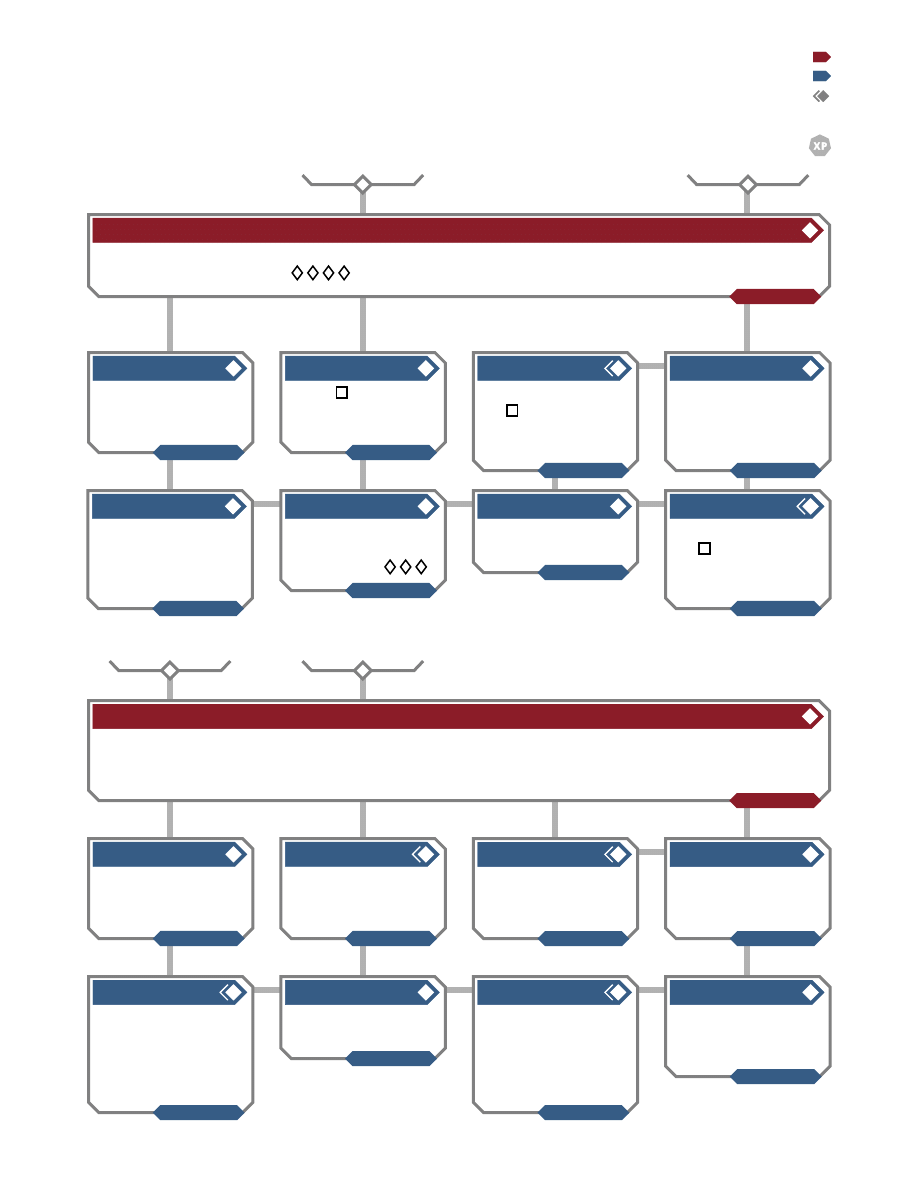 XP