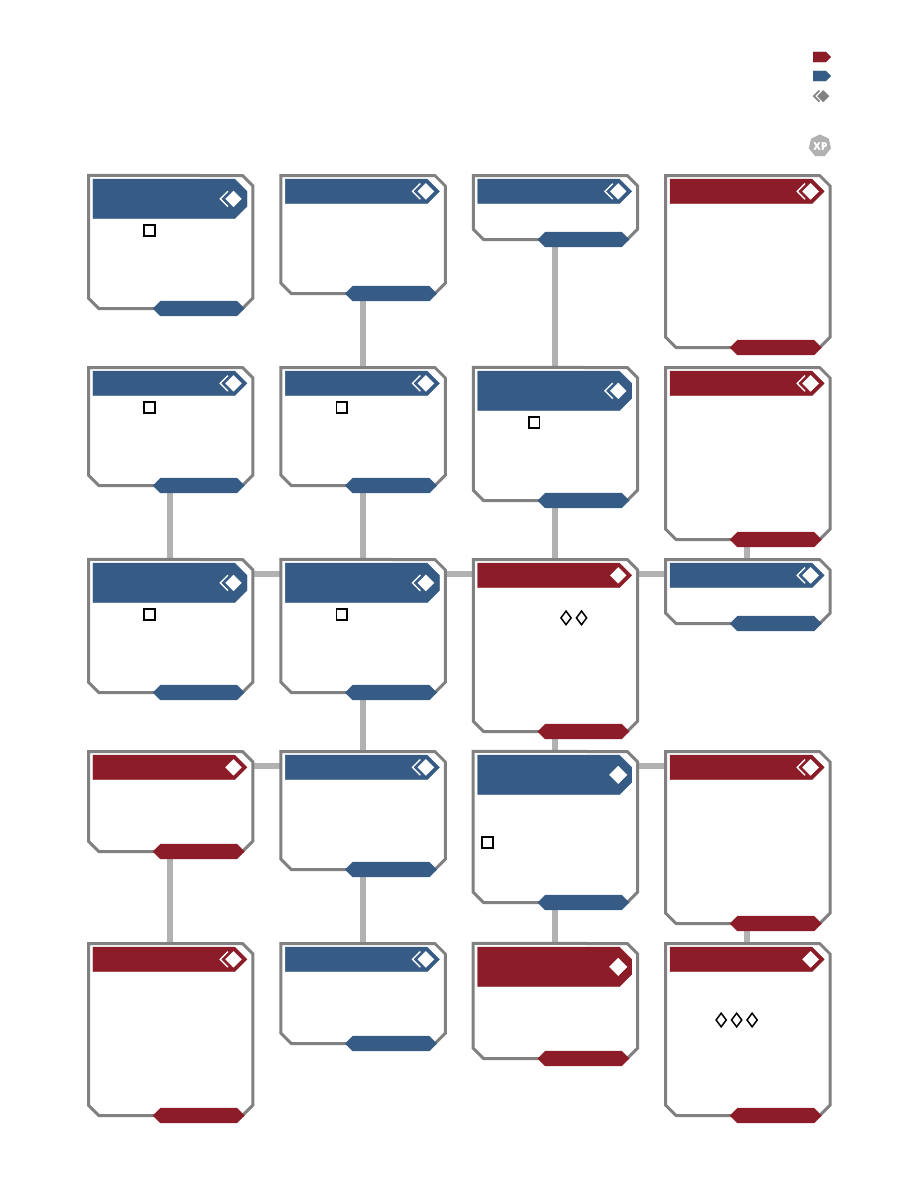 XP