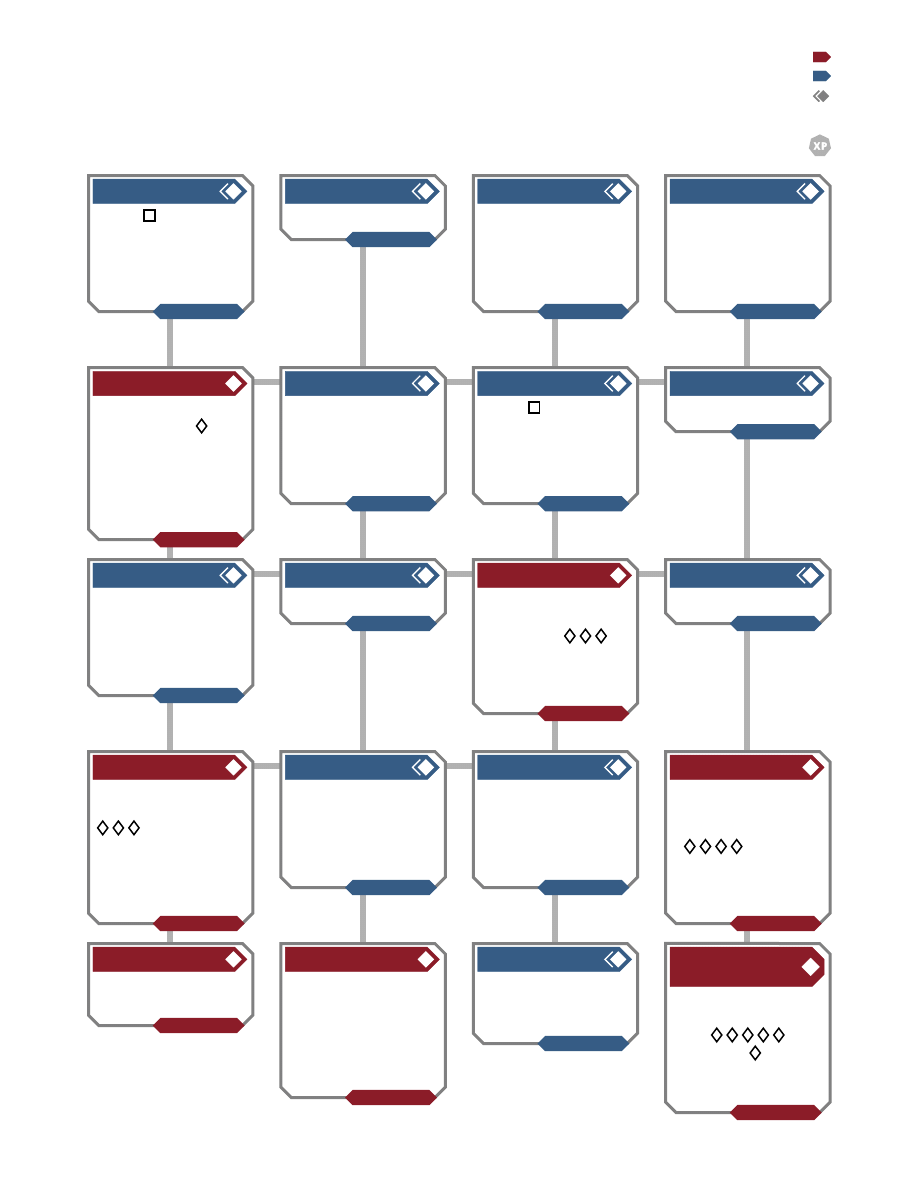 XP