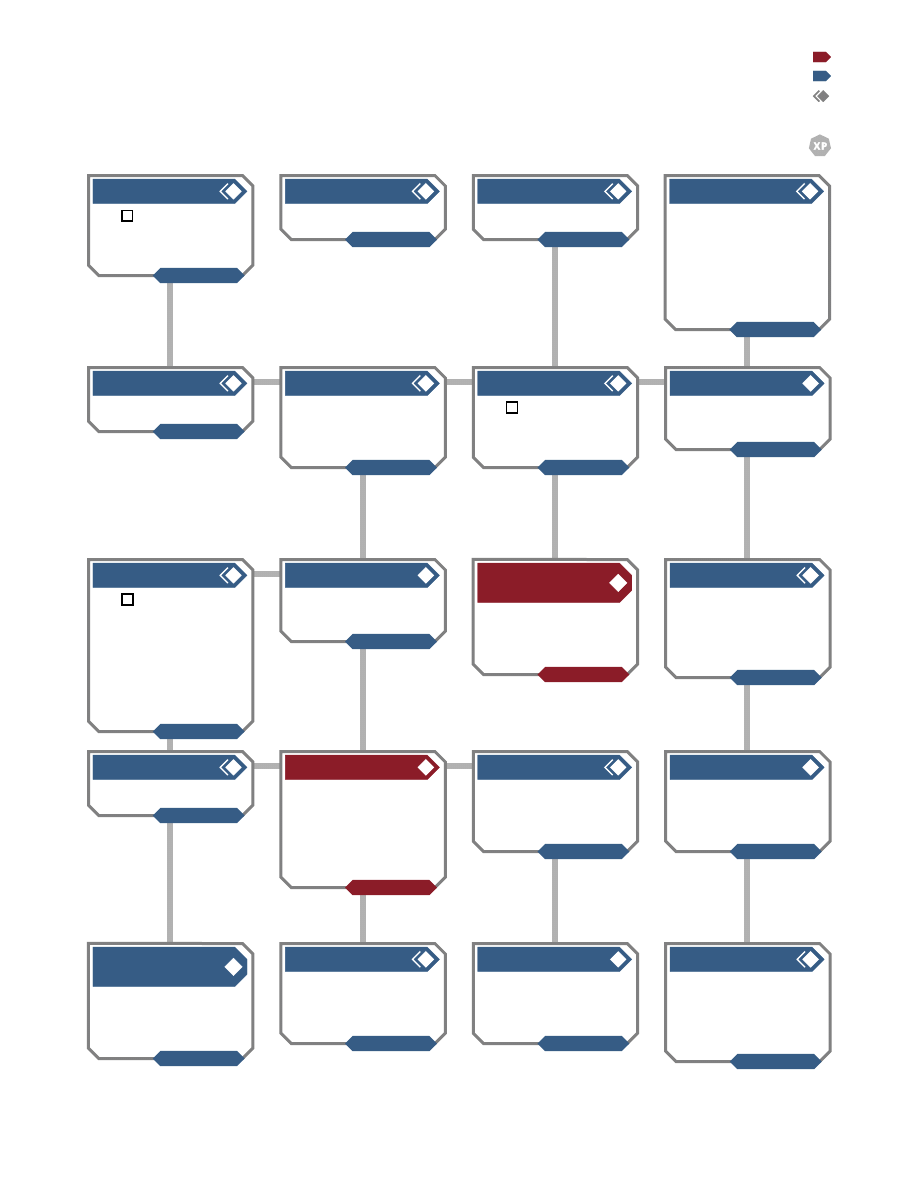 XP