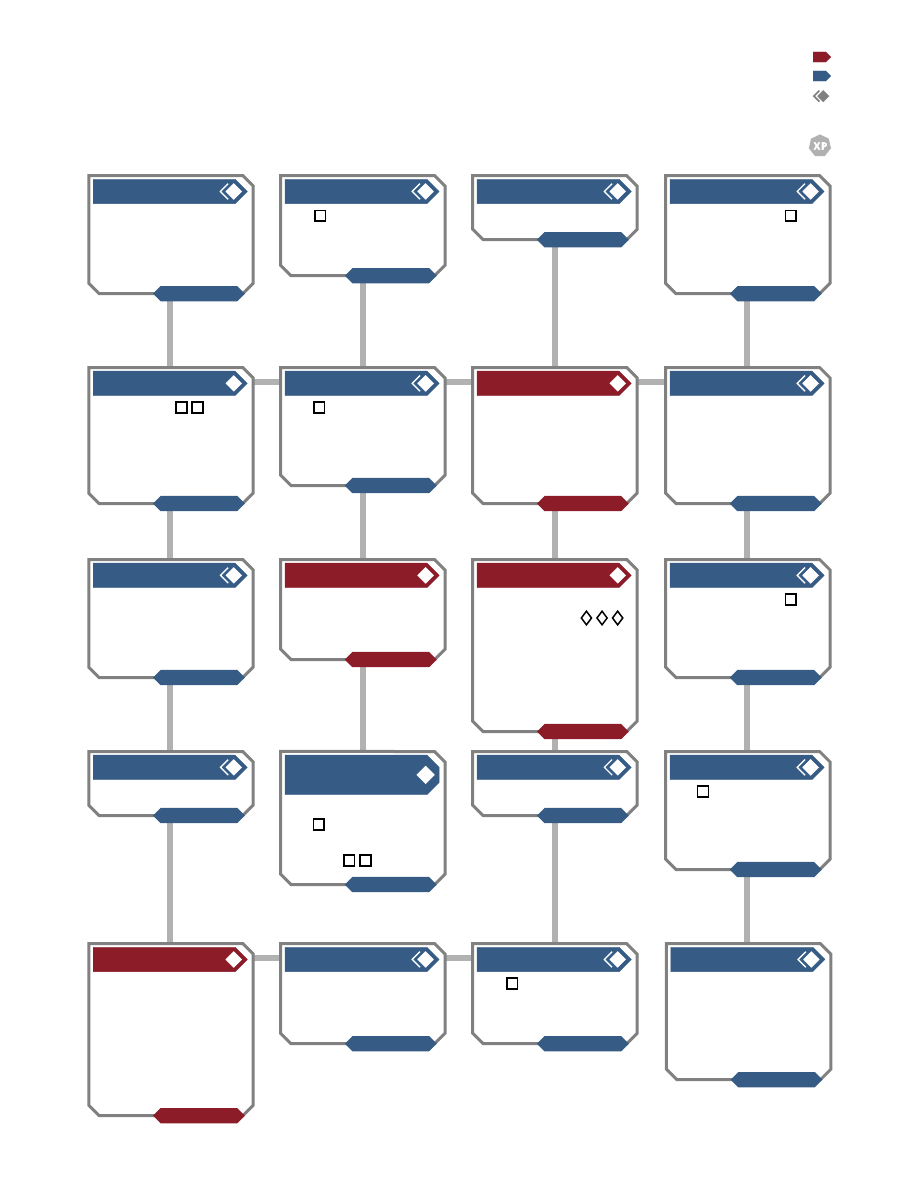 XP