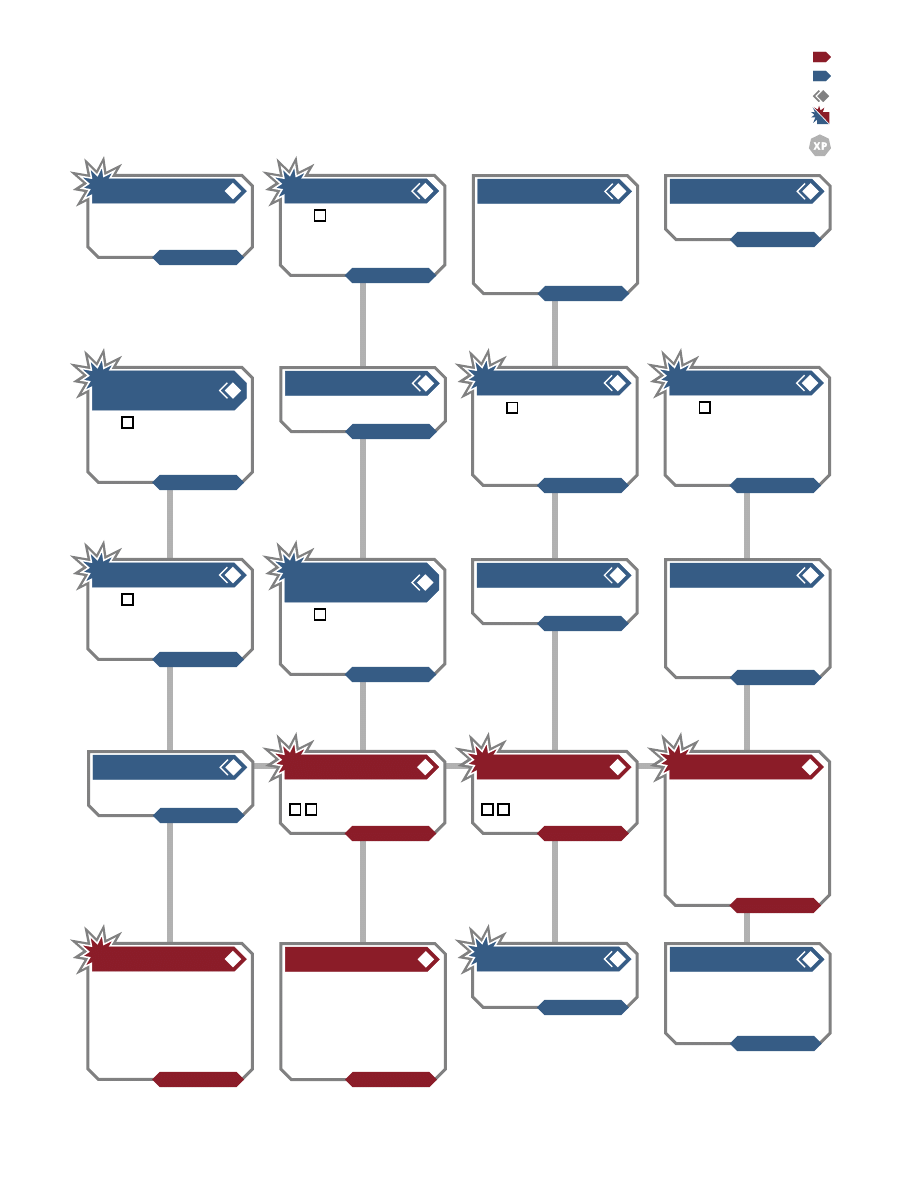 XP