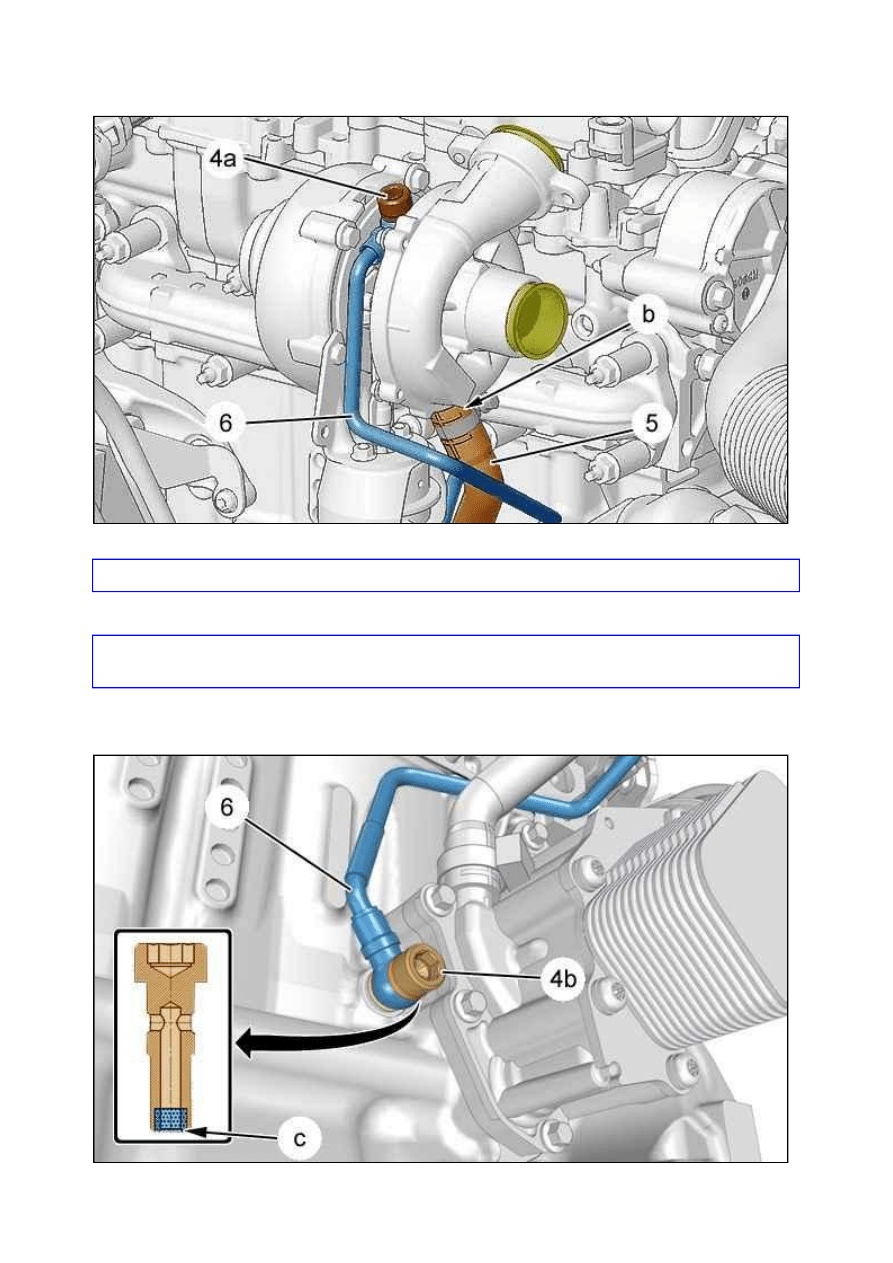 4a

b

6

5

6

4b

c