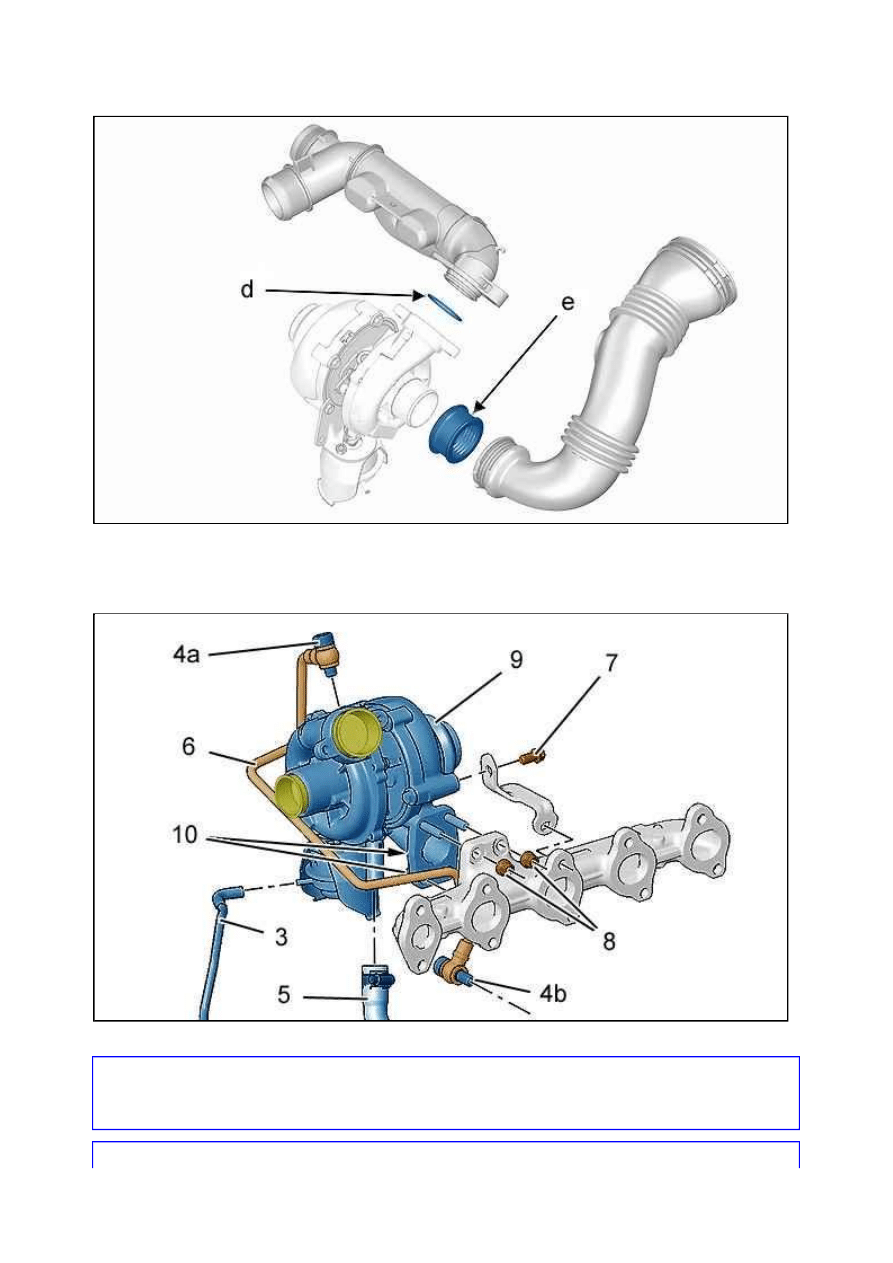 d

e

4a

9

7

6

10

3

8

5

4b