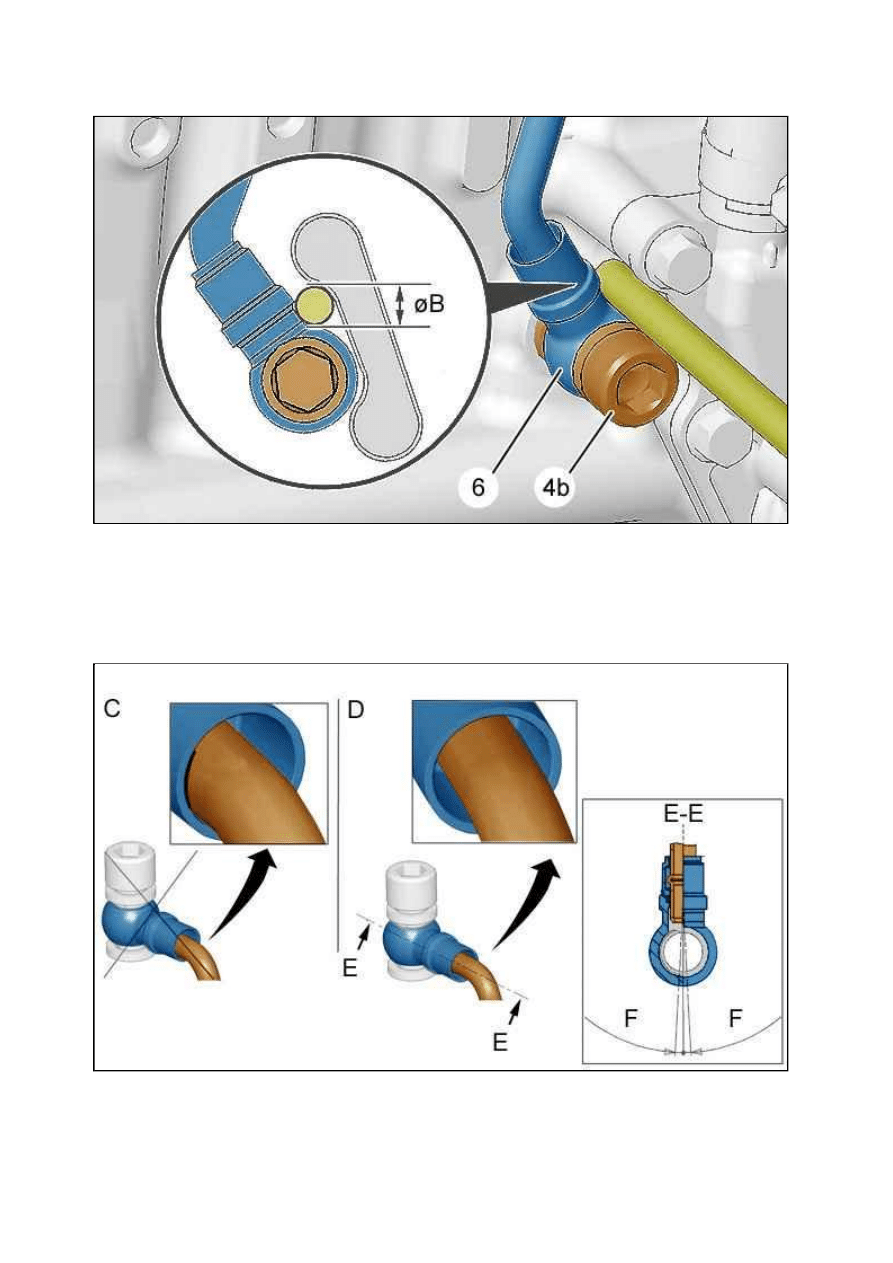 øB

6

4b

C

D

E

E

E-E

F

F