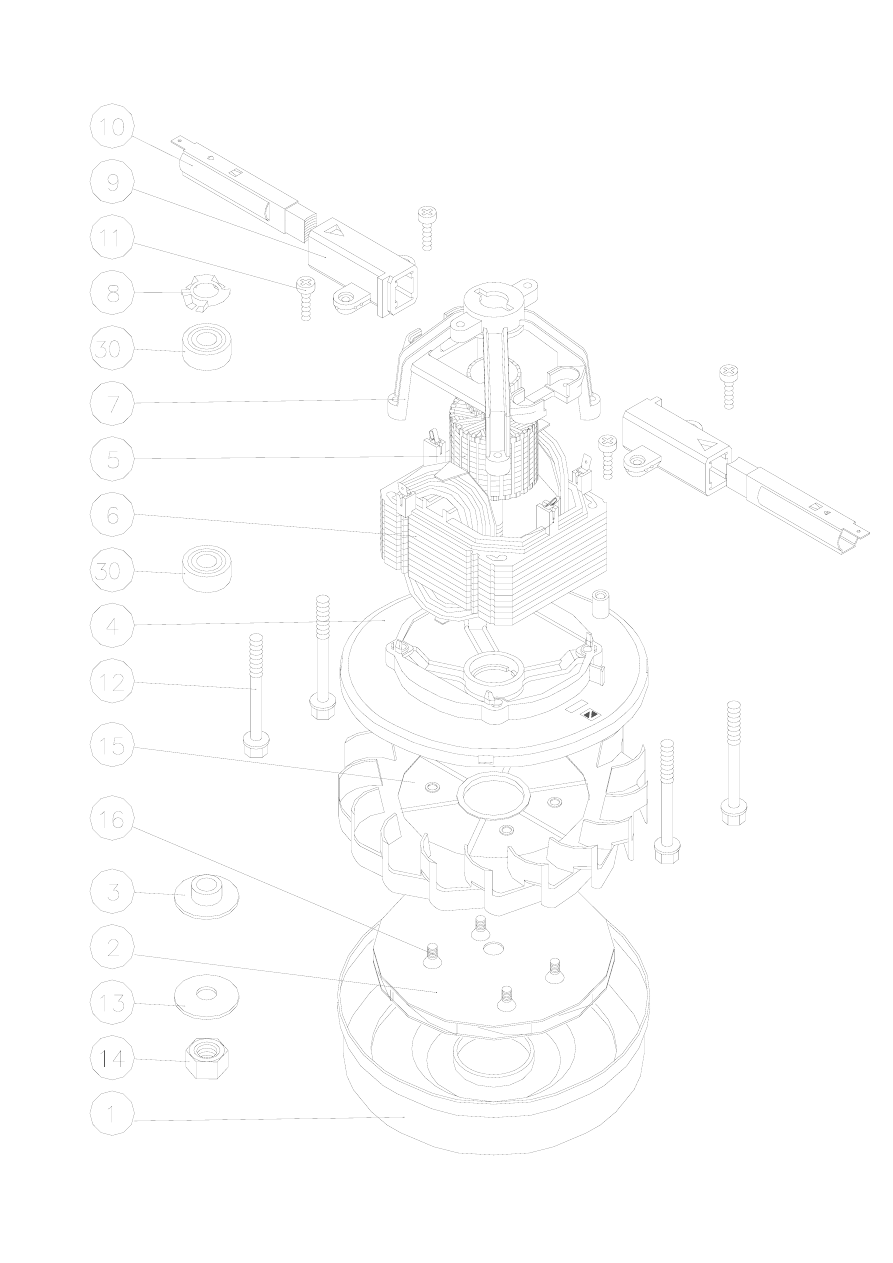 10
9
11
8
30
7
5
6
30
4
12
15
16
3
2
13
14
1