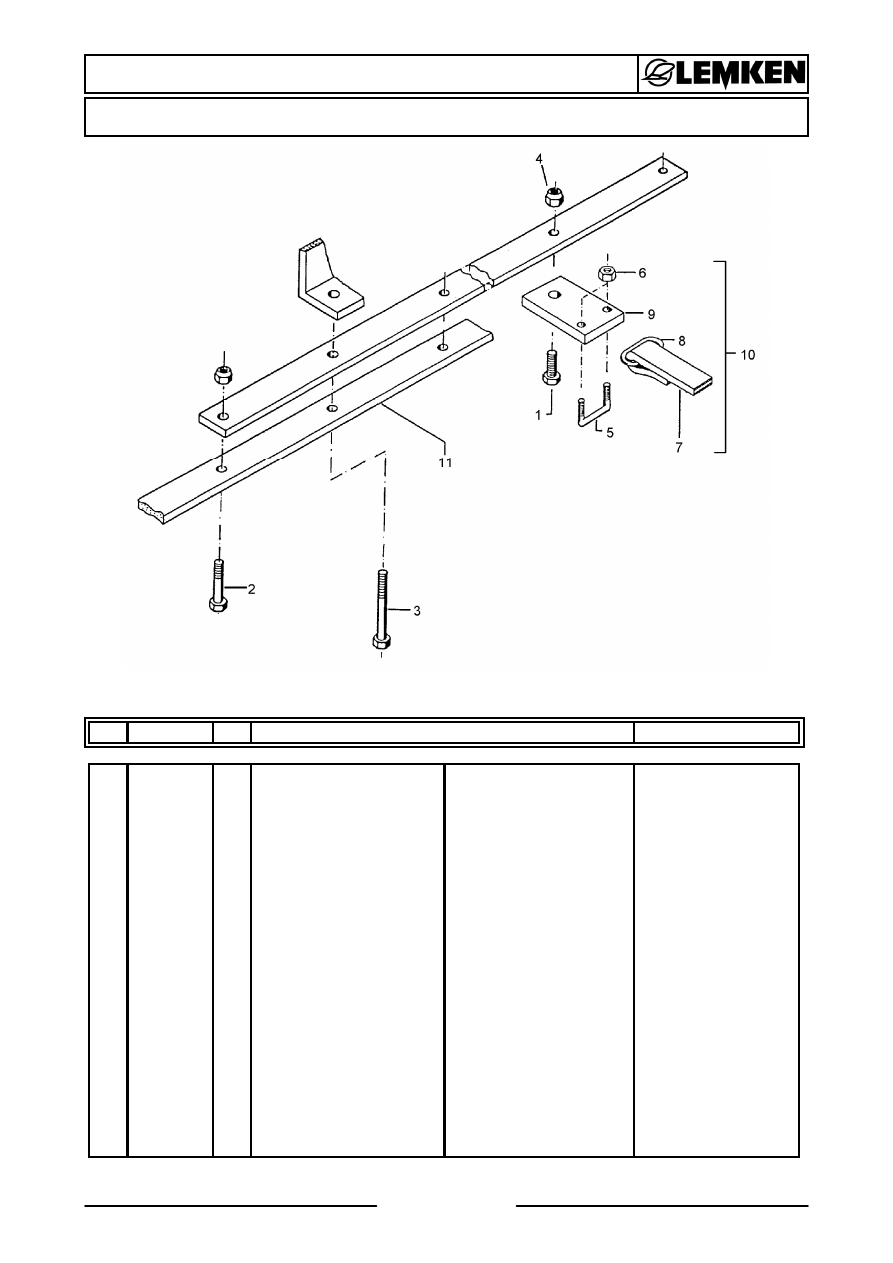 LEMKEN

4
6
9
8
10
1
5
7
11
2
3