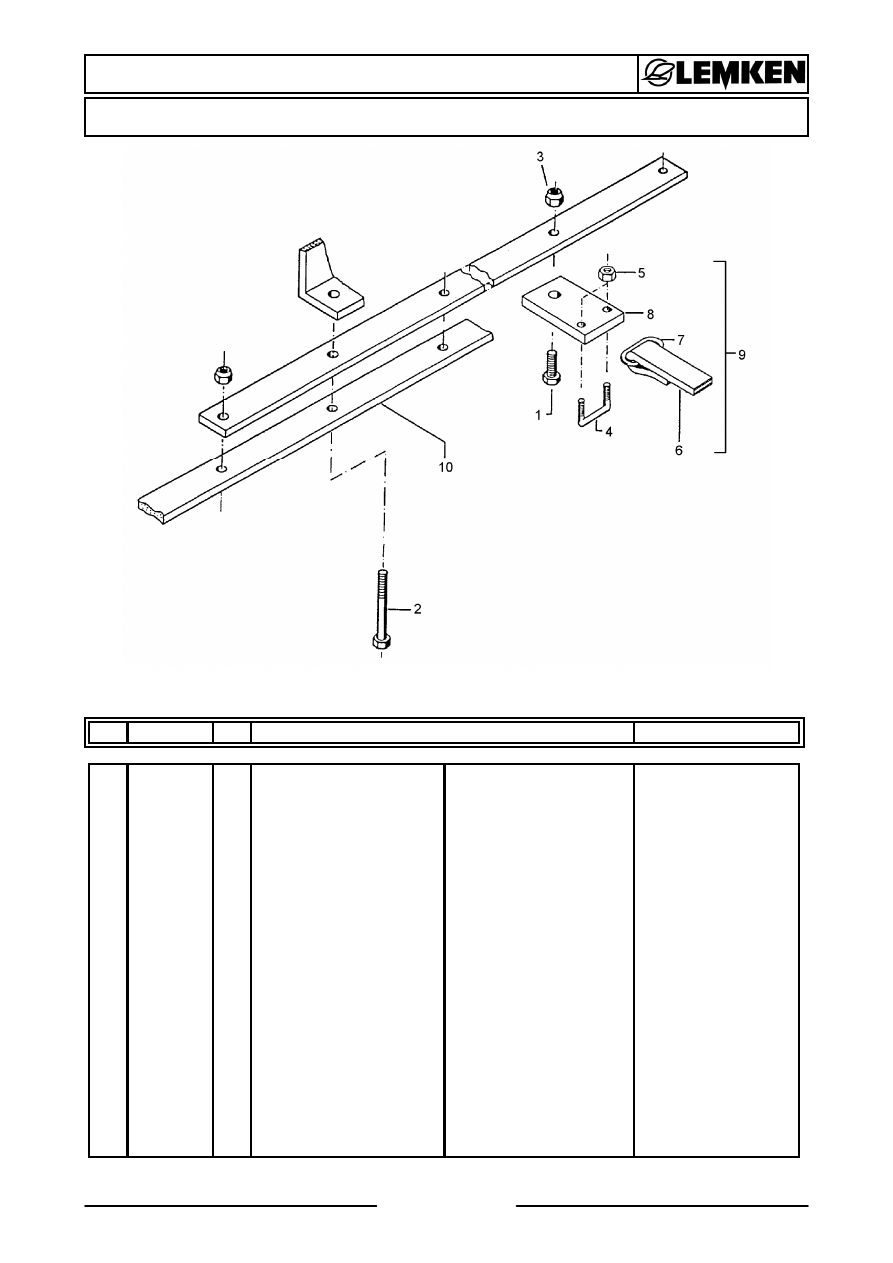 LEMKEN

3
5
8
7
9
1
4
6
10
2