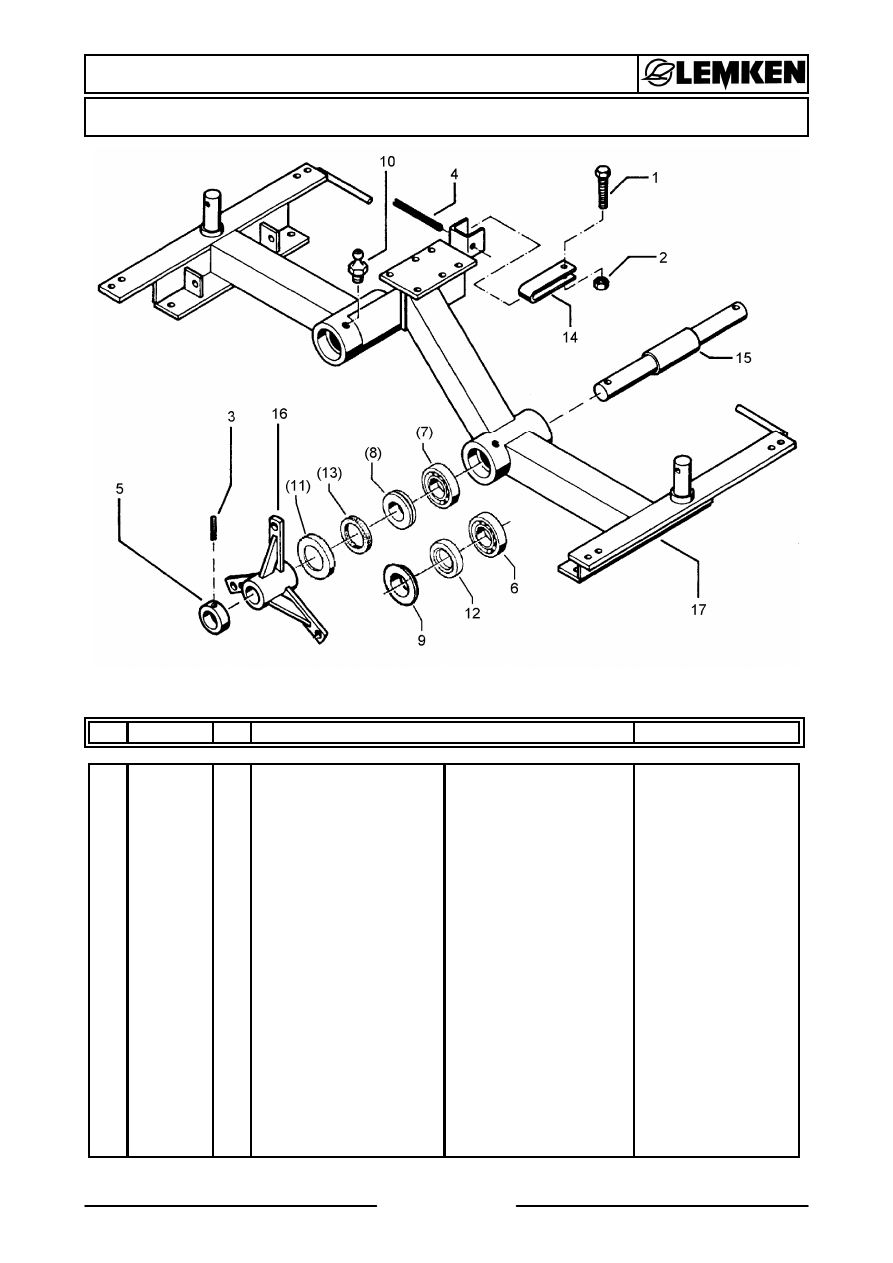 LEMKEN

10
4
1
2
14
15
3
16
(7)
(8)
(13)
(11)
5
6
12
9
17