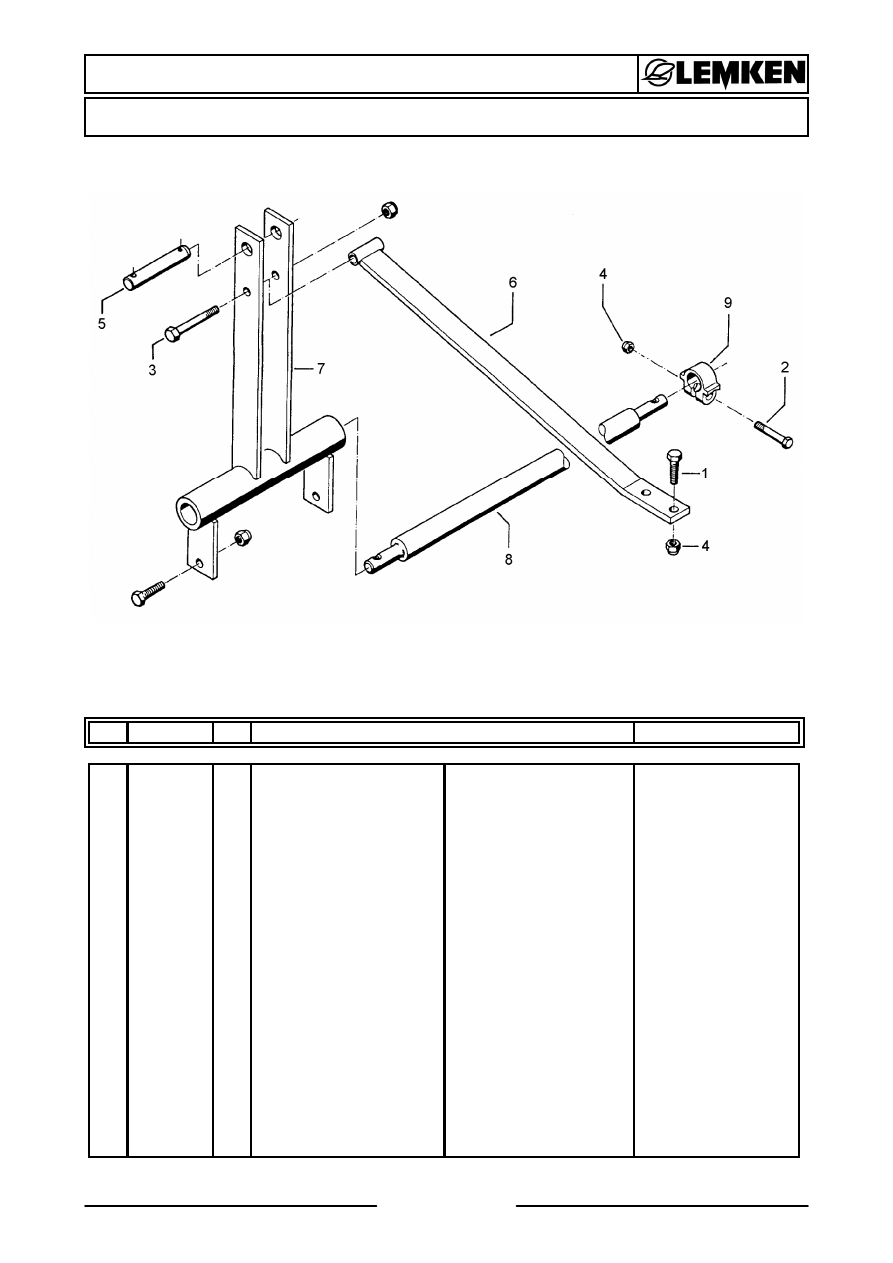 LEMKEN

5
3
7
6
4
9
2
1
4
8