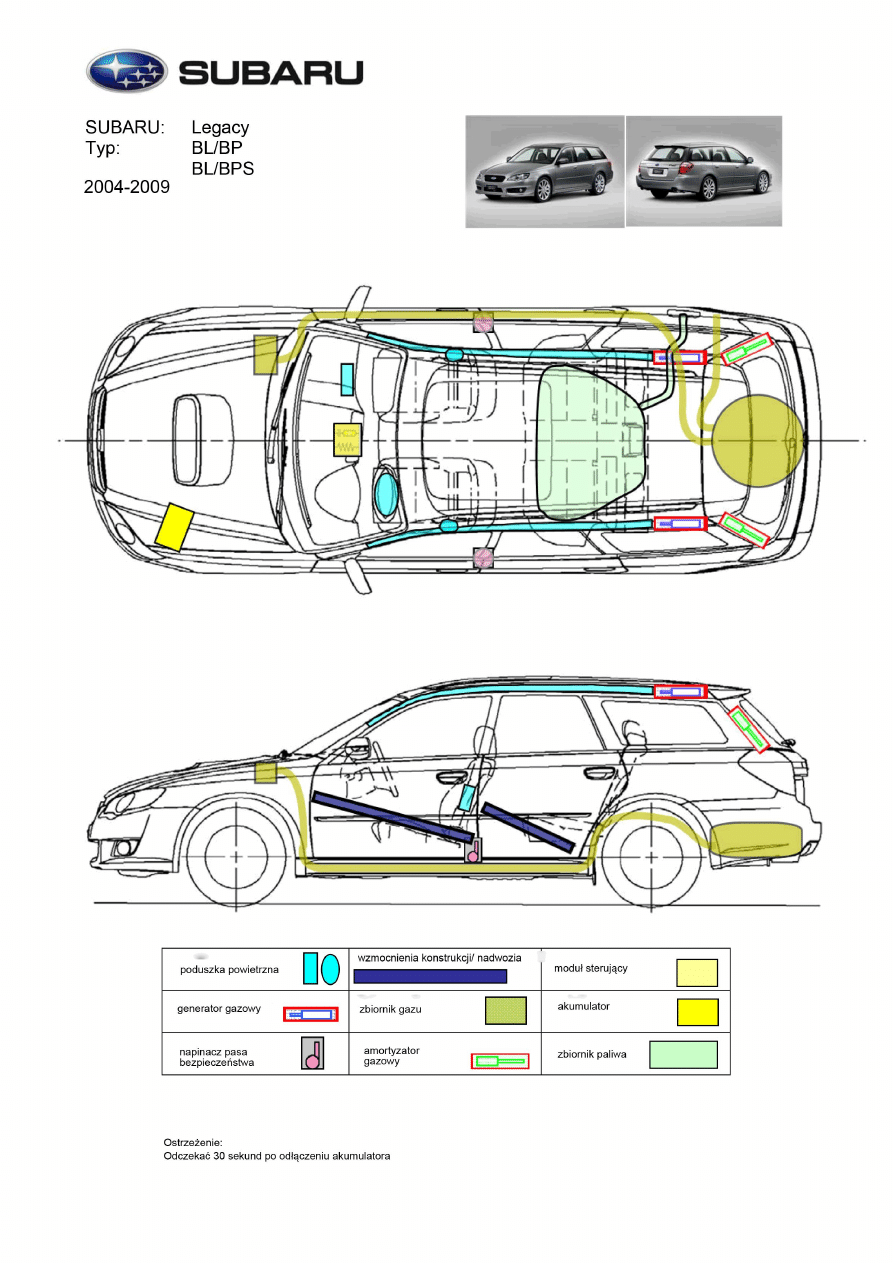 SUBARU

SUBARU: Legacy
Typ: BL/BP
BL/BPS
2004-2009

| poduszka powietrzna | wzmocnienia konstrukcji/ nadwozia | moduł sterujący |
|---|---|---|
| generator gazowy | zbiornik gazu | akumulator |
| napinacz pasa bezpieczeństwa | amortyzator gazowy | zbiornik paliwa |

Ostrzeżenie:
Odczekać 30 sekund po odłączeniu akumulatora