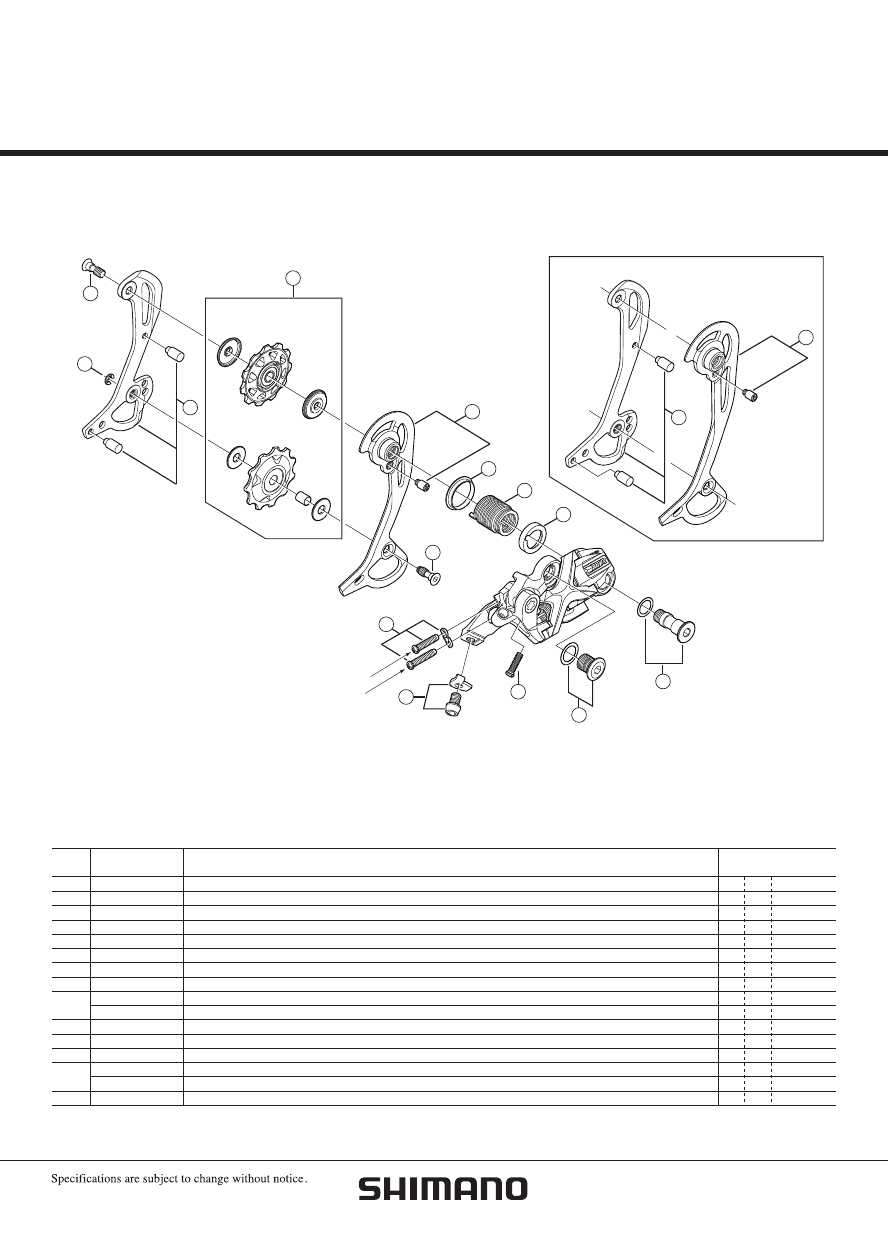 Specifications are subject to change without notice.

SHIMANO