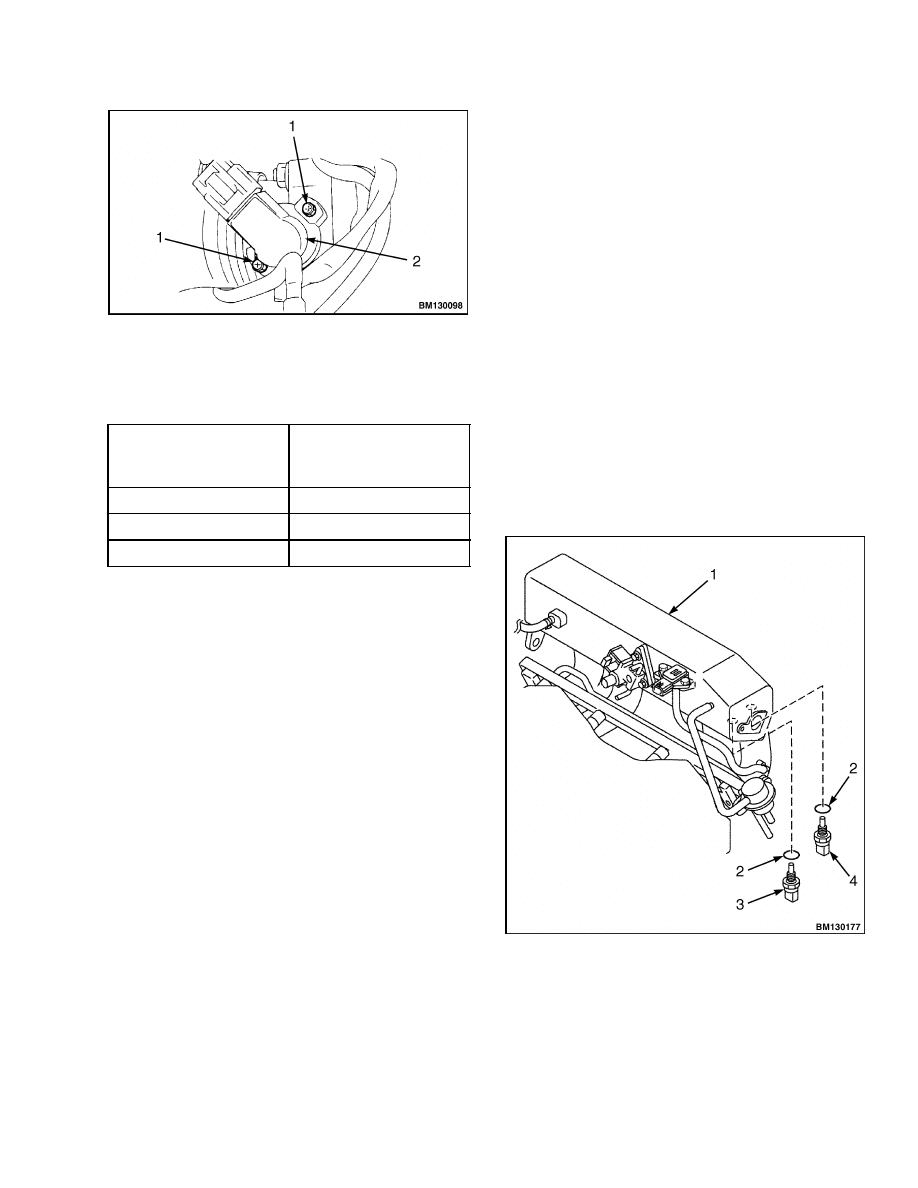 1

1

2

BM130098

1

2

2

4

3

BM130177