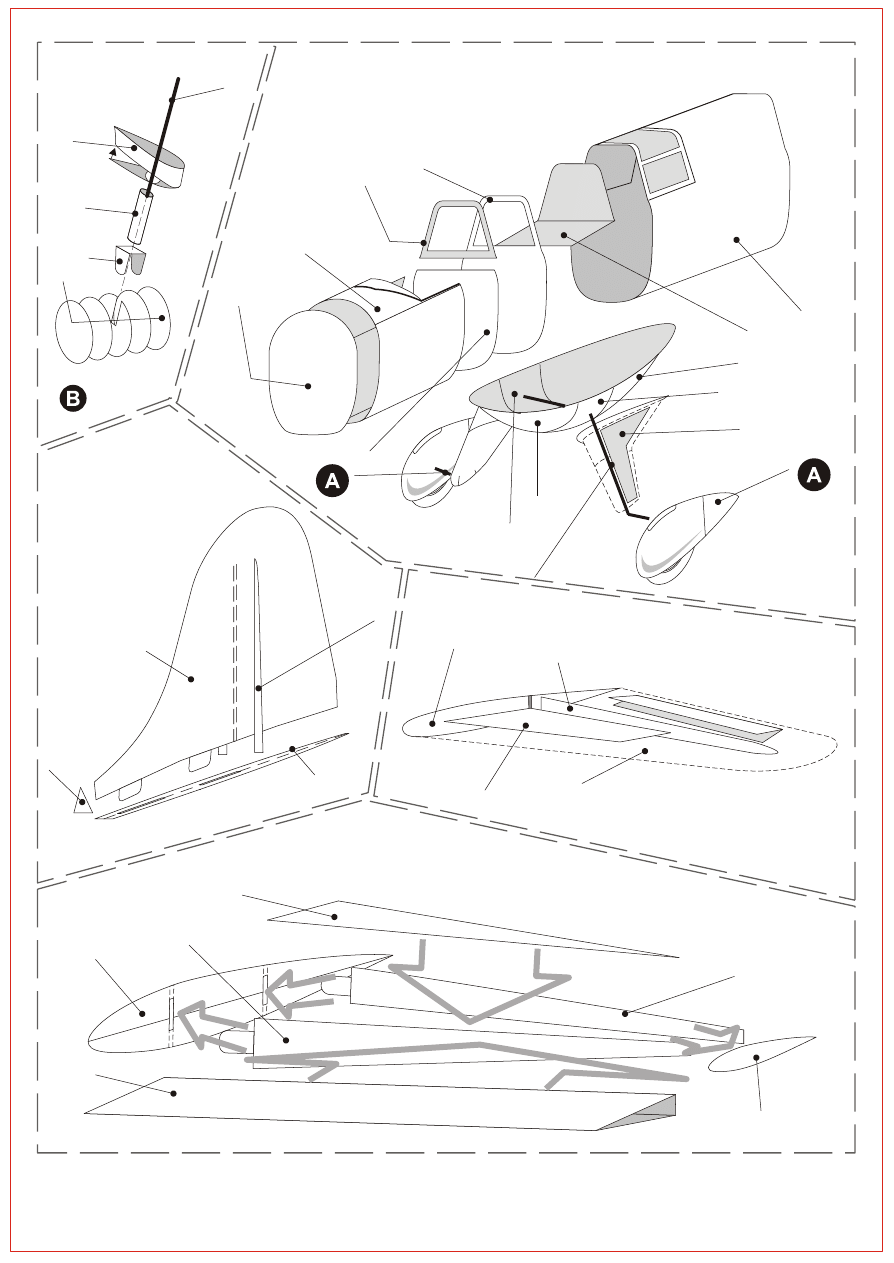 B

A

A