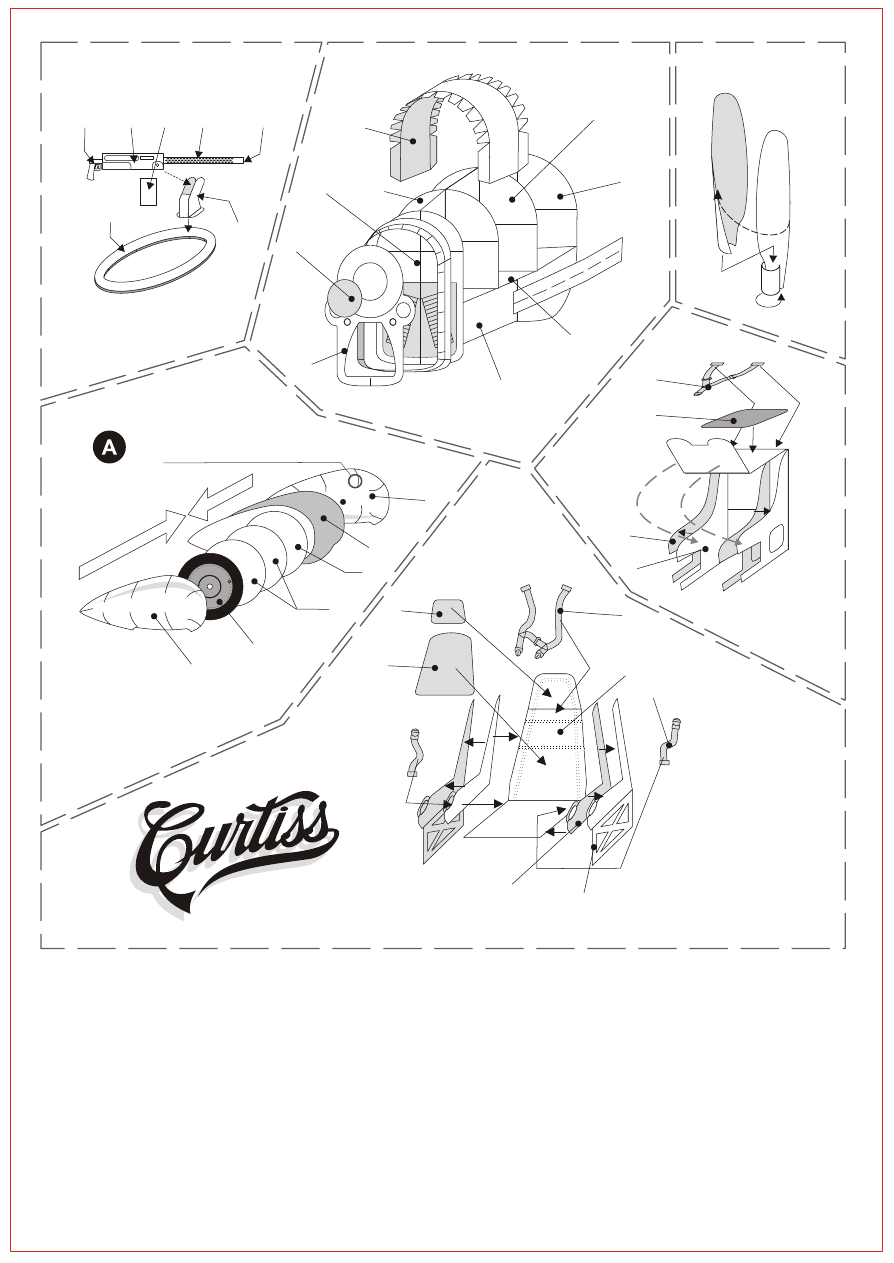 A

Curtiss