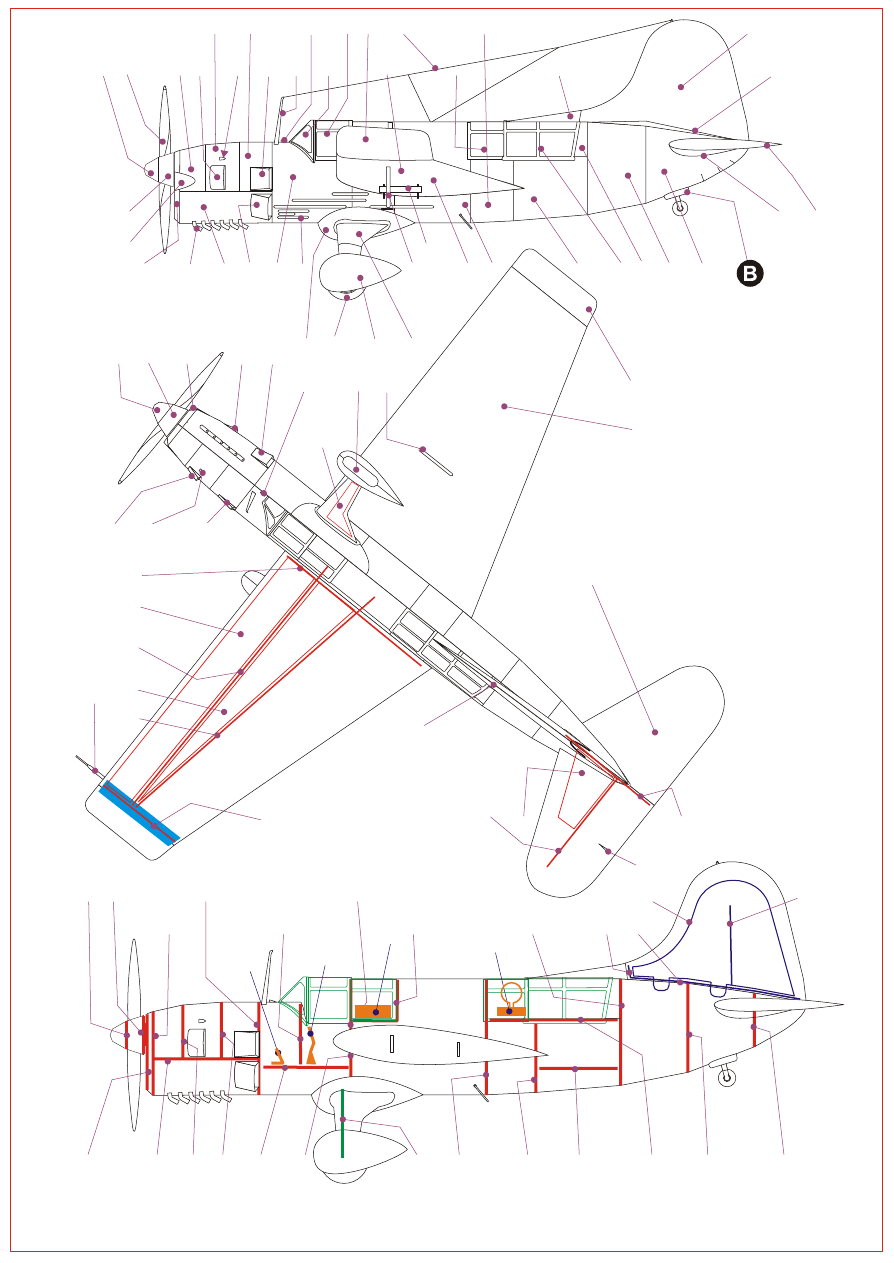 B