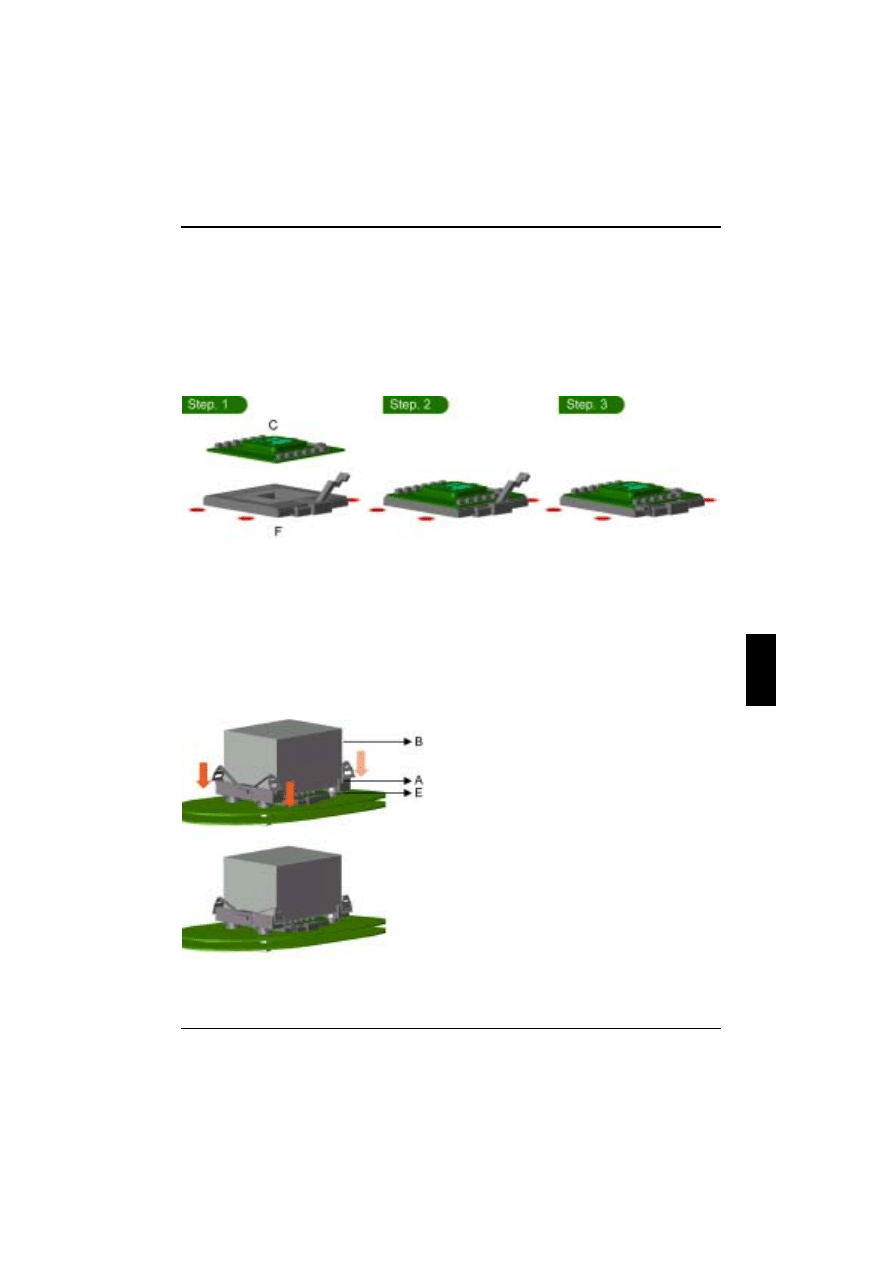 Step. 1

C

F

Step. 2

Step. 3

B

A

E