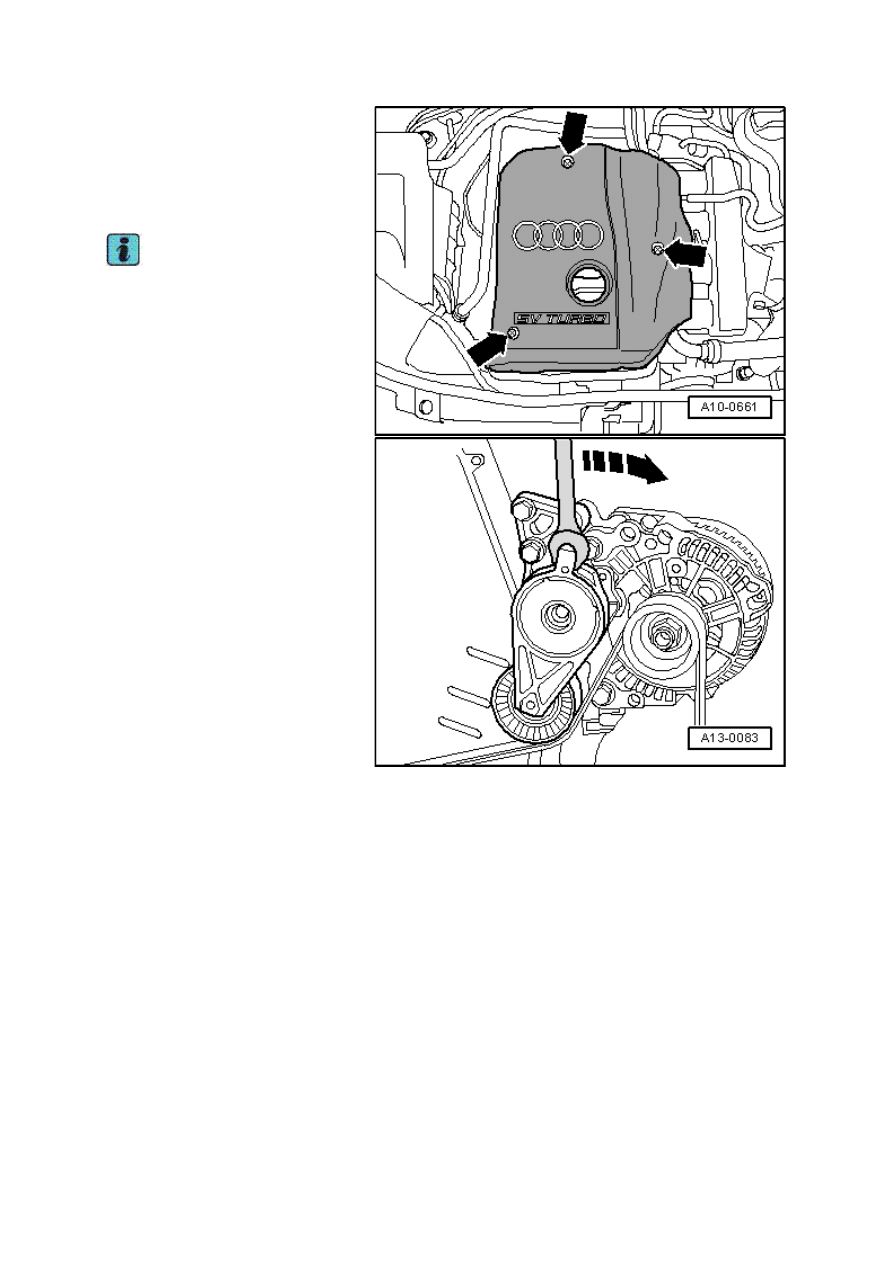 5V TURBO

A10-0661

A13-0083