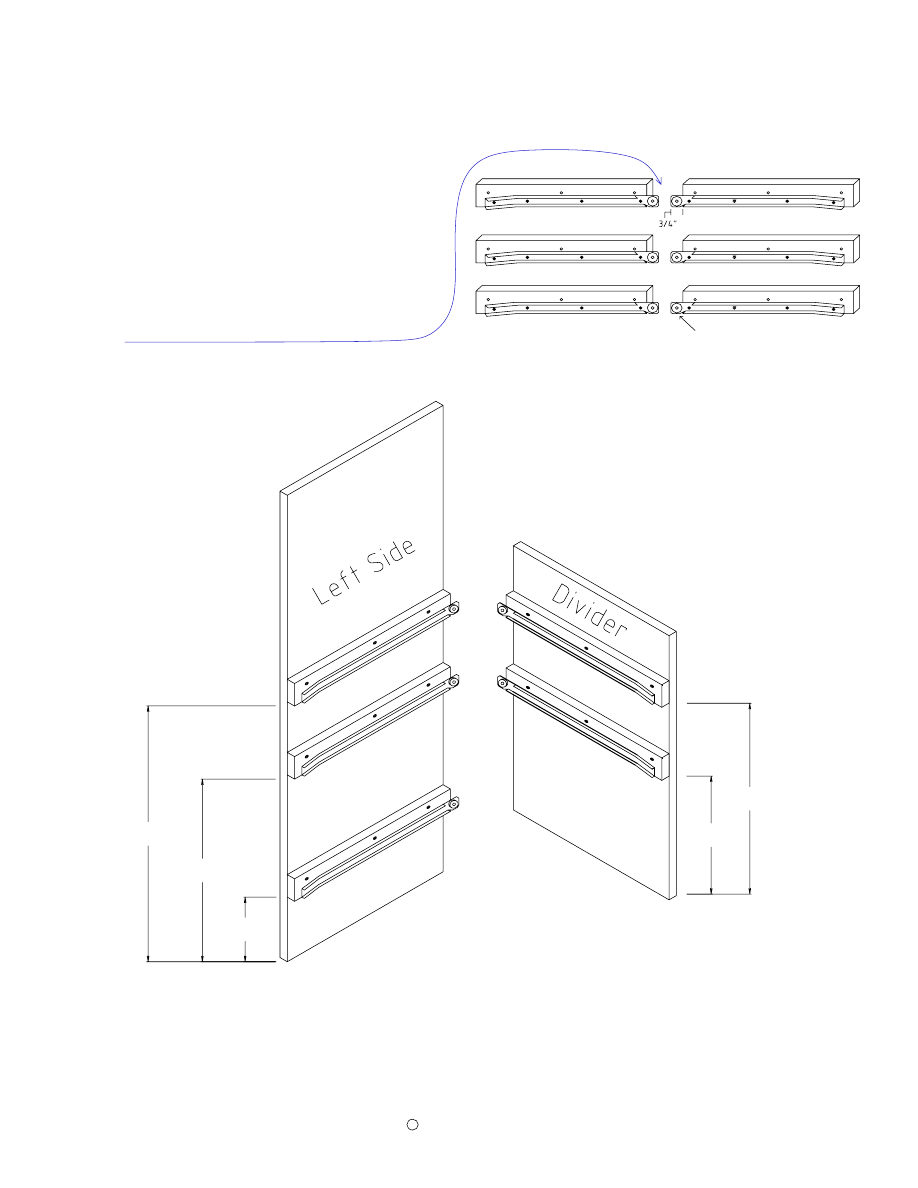 3/4"

Left Side

Divider