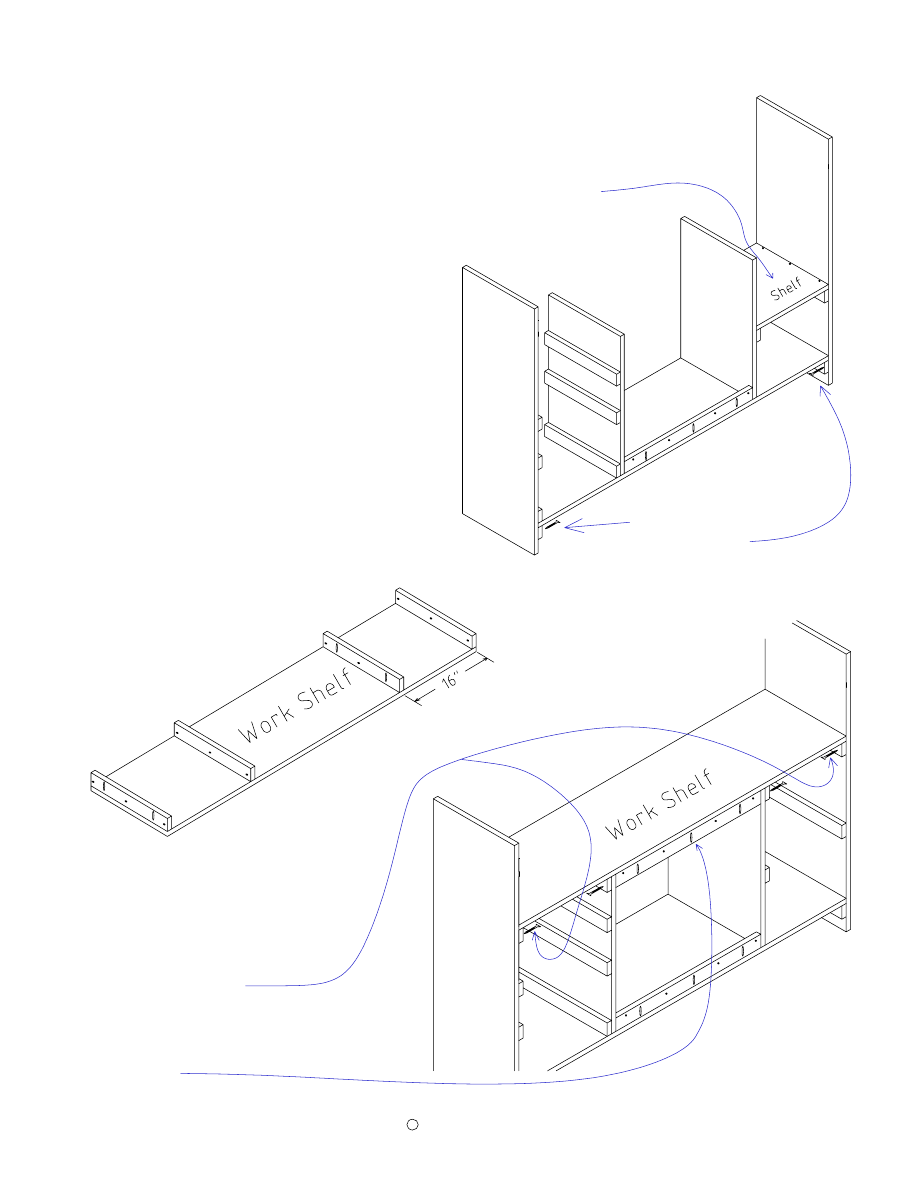 Shelf

Work Shelf

16"

Work Shelf