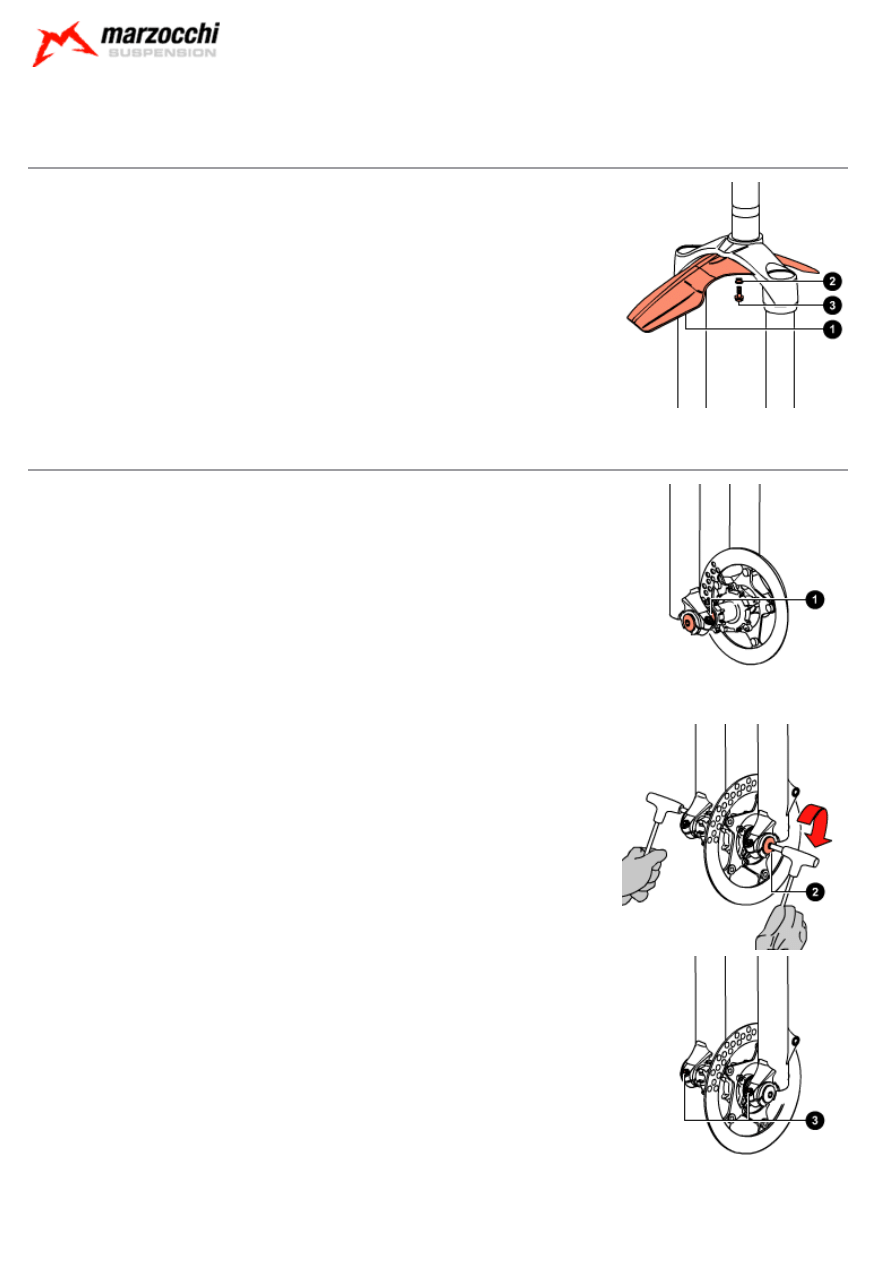 marzocchi
SUSPENSION

2
3
1

1

2

3