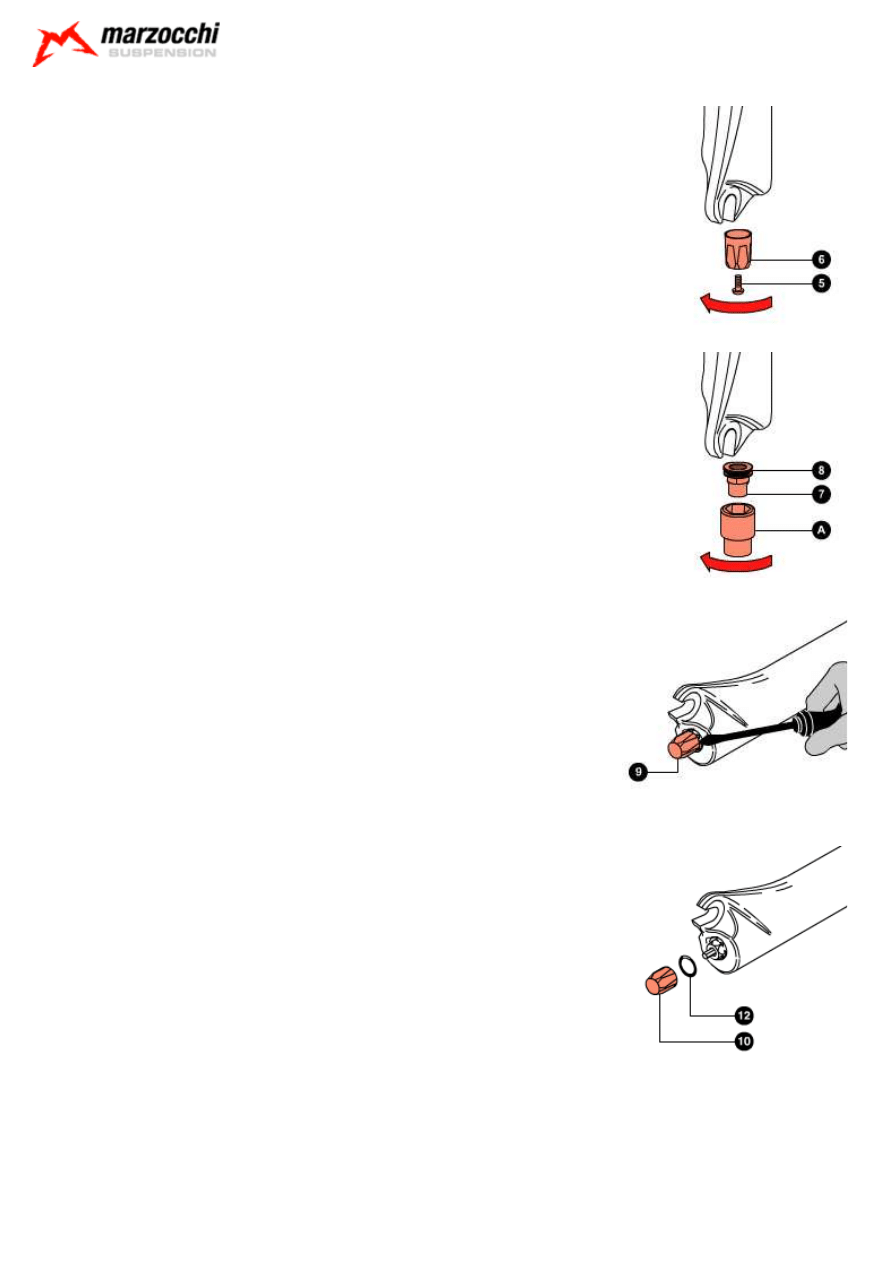 marzocchi
SUSPENSION

6
5

8
7
A

9

12
10