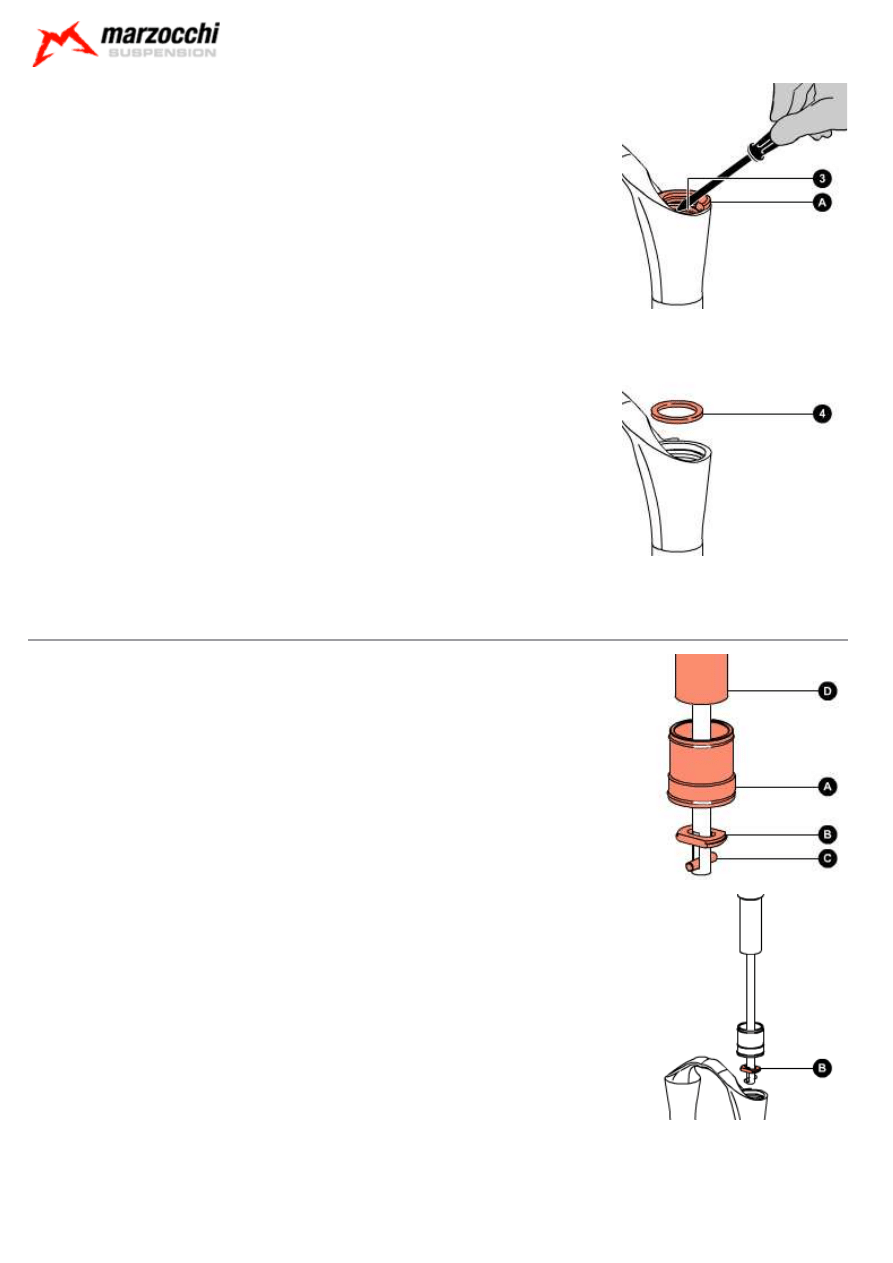 marzocchi
SUSPENSION

3
A

4

D
A
B
C

B