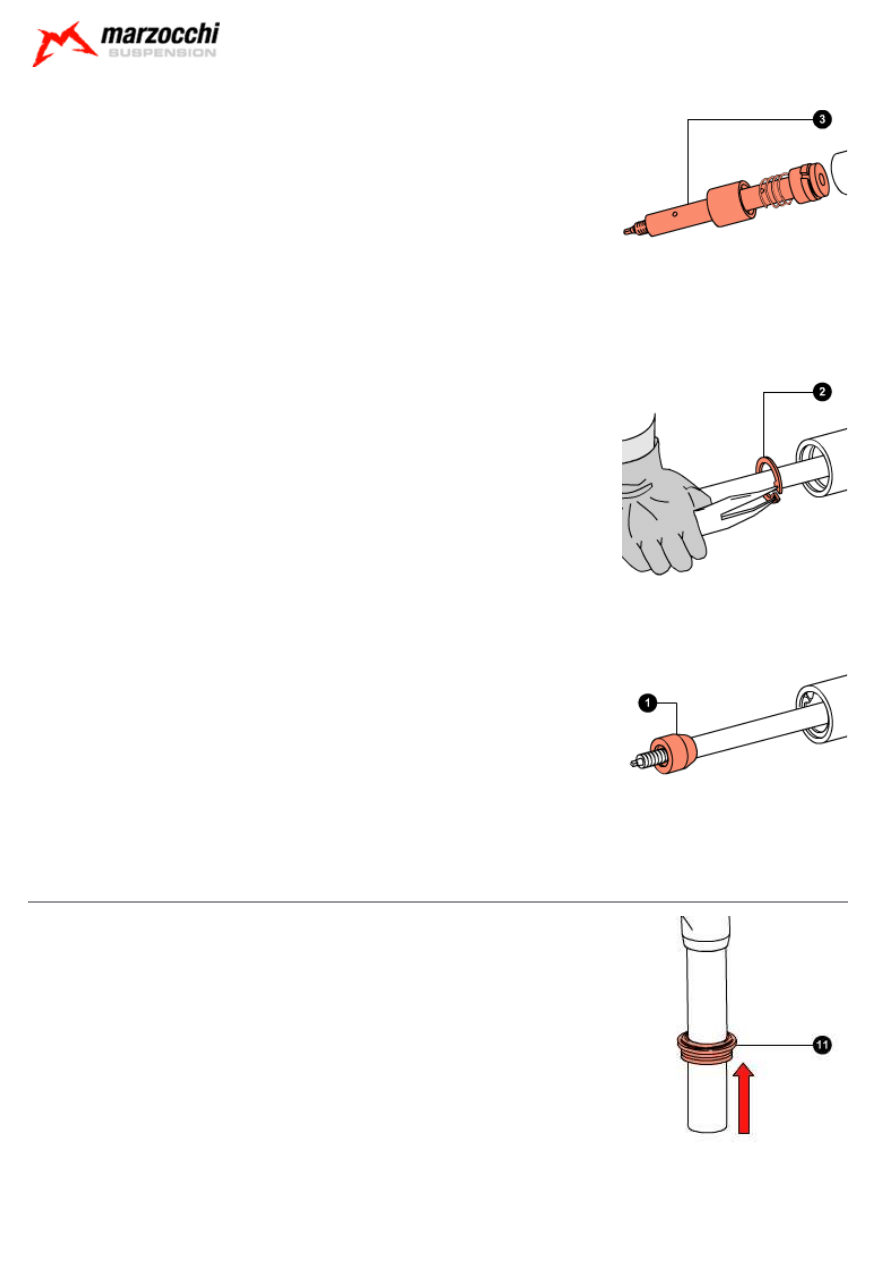 marzocchi
SUSPENSION

3

2

1

11