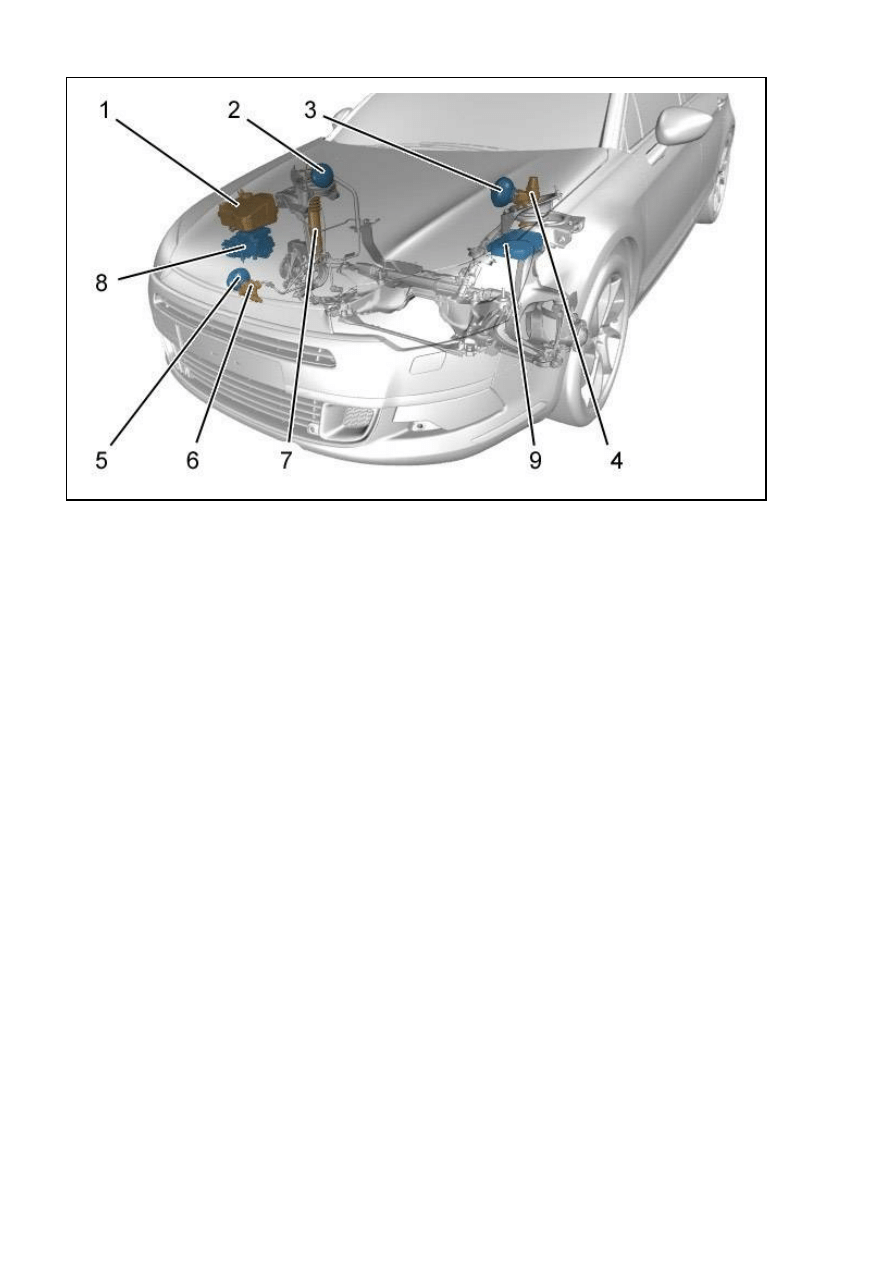 1
2
3
8
5
6
7
9
4