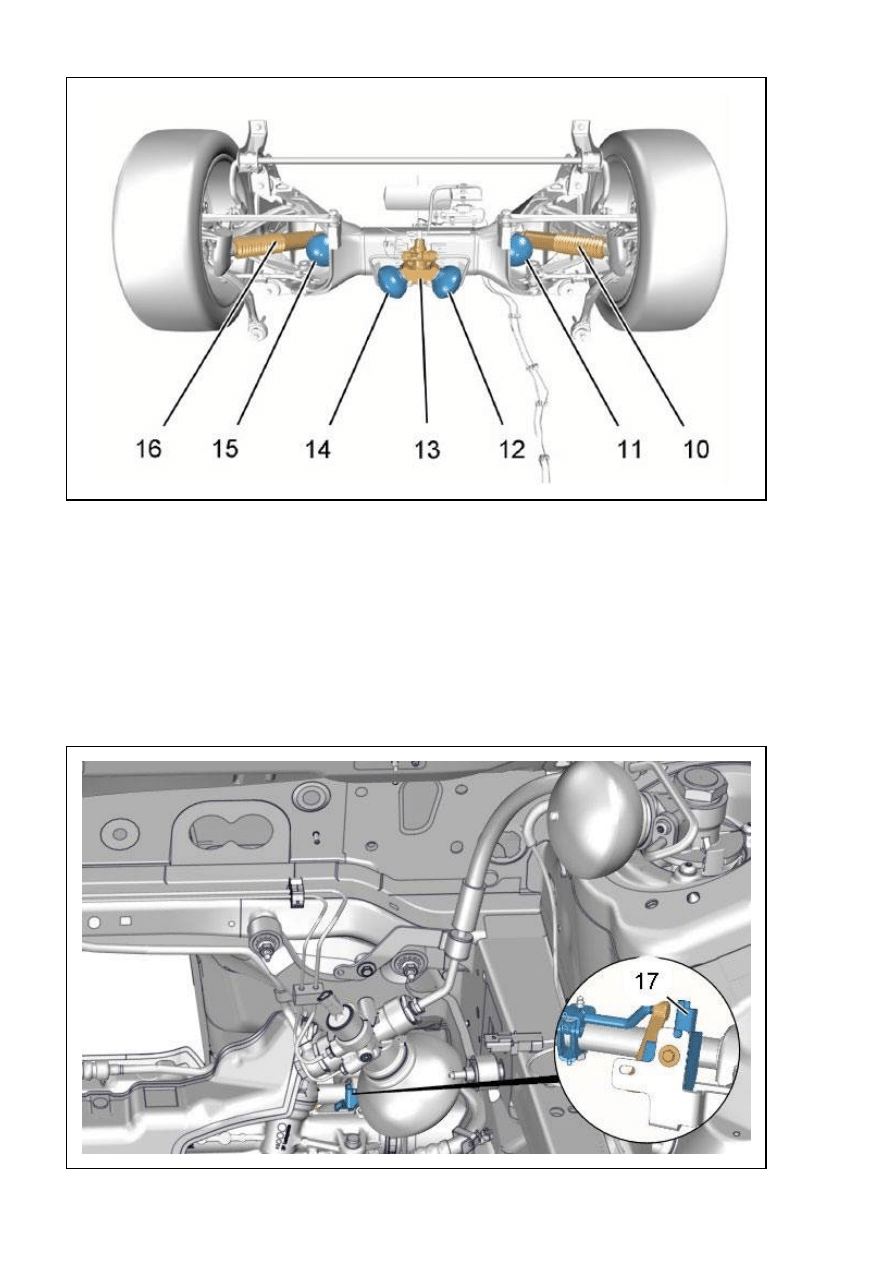 16 15 14 13 12 11 10

17