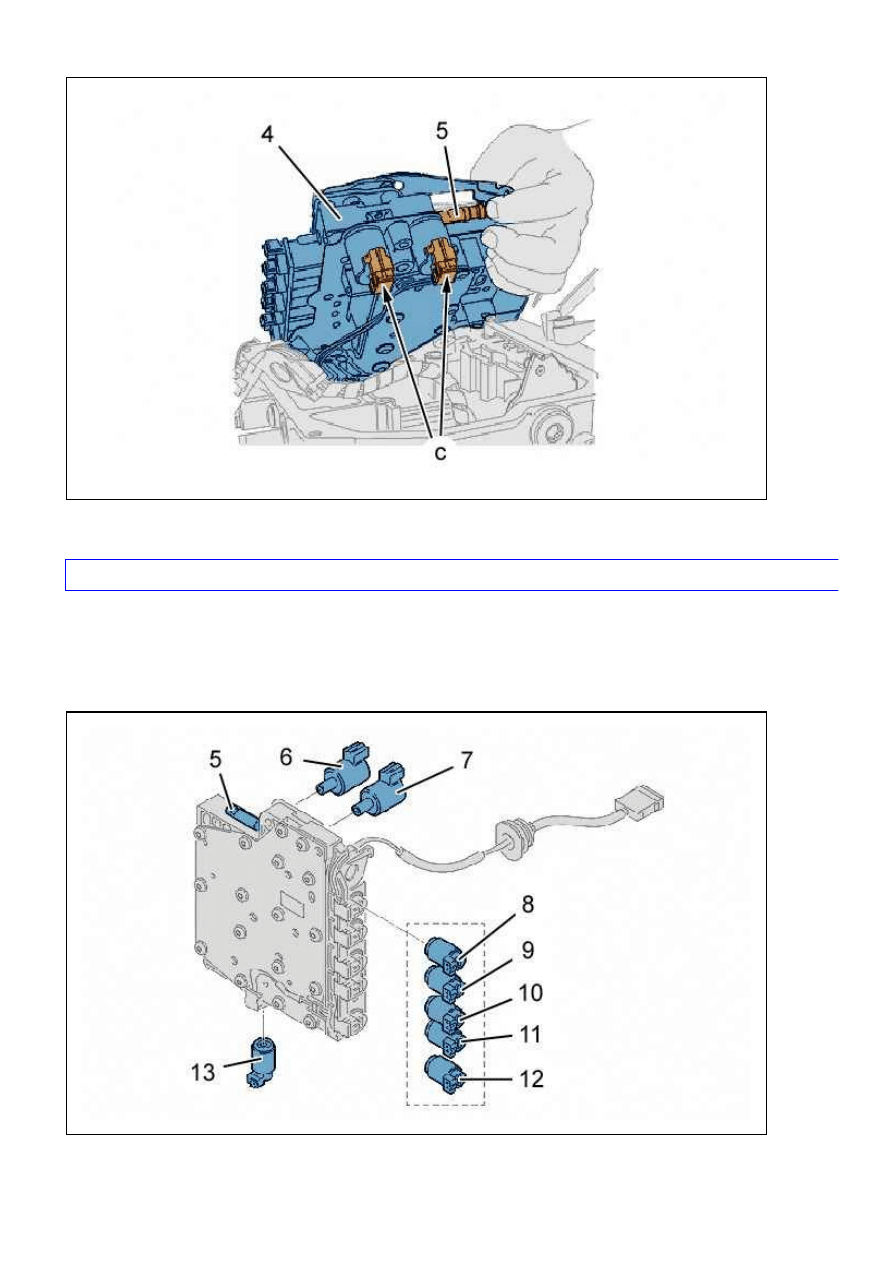 4
5
c

5
6
7
8
9
10
11
12
13