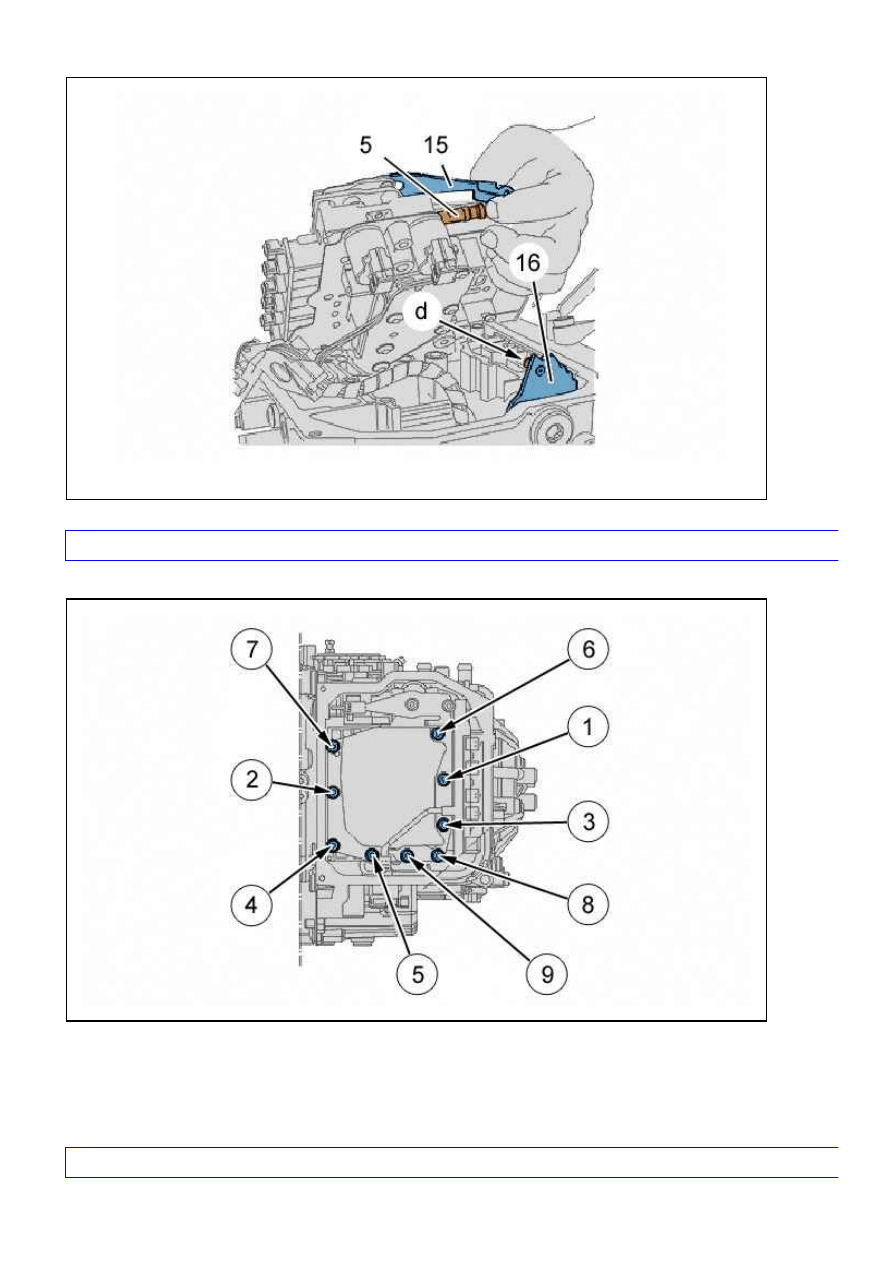 5
15
16
d

7
6
1
2
3
4
8
5
9