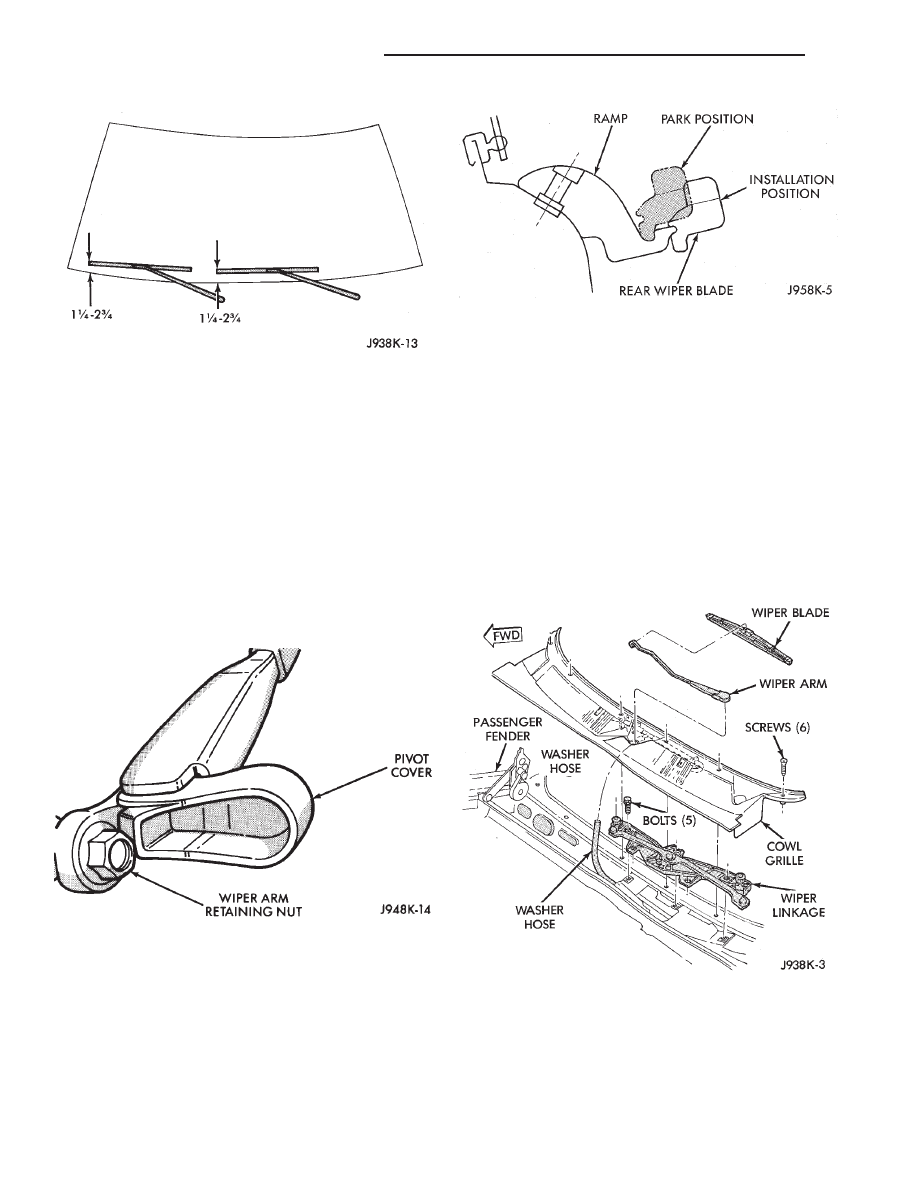 1¼-2¾

1¼-2¾

J938K-13

RAMP

PARK POSITION

INSTALLATION POSITION

REAR WIPER BLADE

J958K-5

PIVOT COVER

WIPER ARM RETAINING NUT

J948K-14

FWD

WIPER BLADE

WIPER ARM

PASSENGER FENDER

WASHER HOSE

SCREWS (6)

BOLTS (5)

COWL GRILLE

WIPER LINKAGE

WASHER HOSE

J938K-3