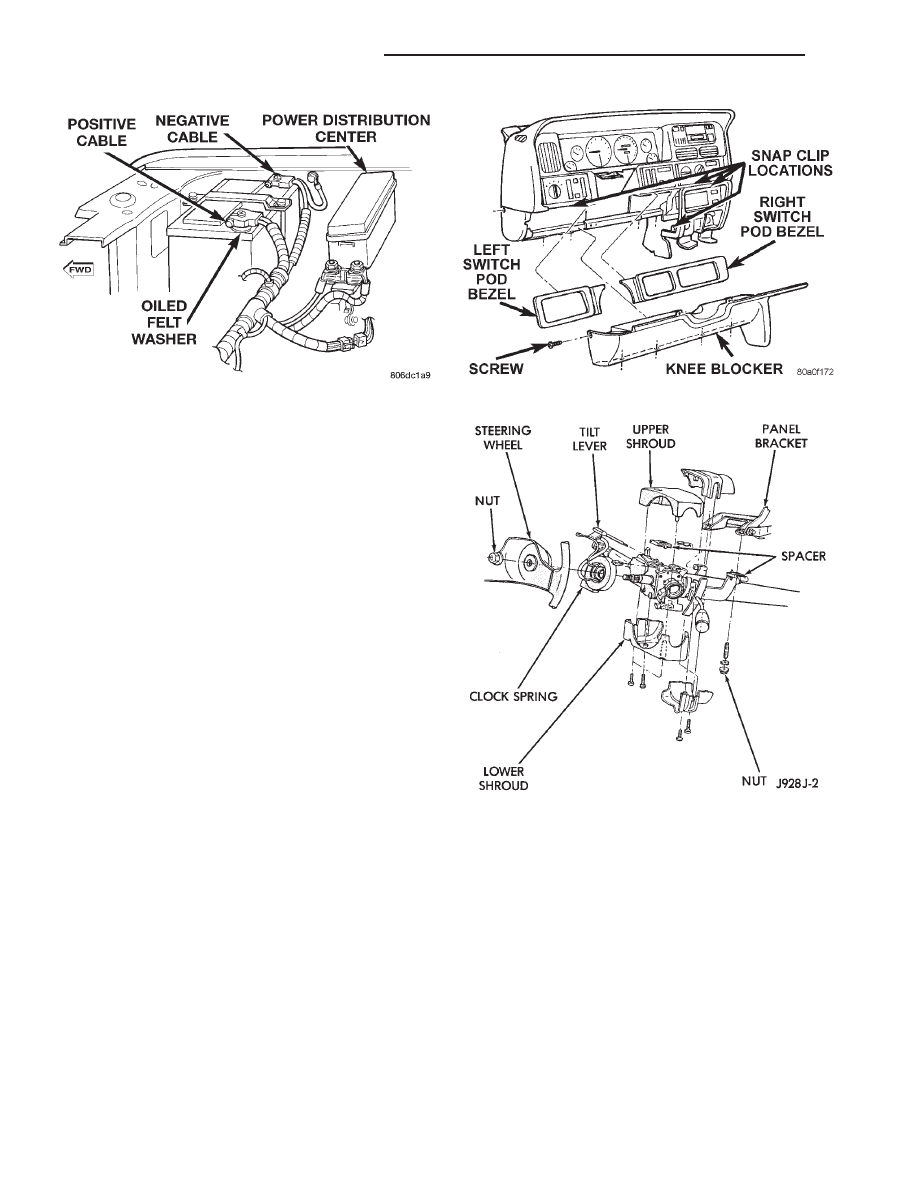 POSITIVE CABLE
NEGATIVE CABLE
POWER DISTRIBUTION CENTER
FWD
OILED FELT WASHER
806dc1a9

SNAP CLIP LOCATIONS
RIGHT SWITCH POD BEZEL
LEFT SWITCH POD BEZEL
SCREW
KNEE BLOCKER
80a0f172

STEERING WHEEL
TILT LEVER
UPPER SHROUD
PANEL BRACKET
NUT
SPACER
CLOCK SPRING
LOWER SHROUD
NUT
J928J-2