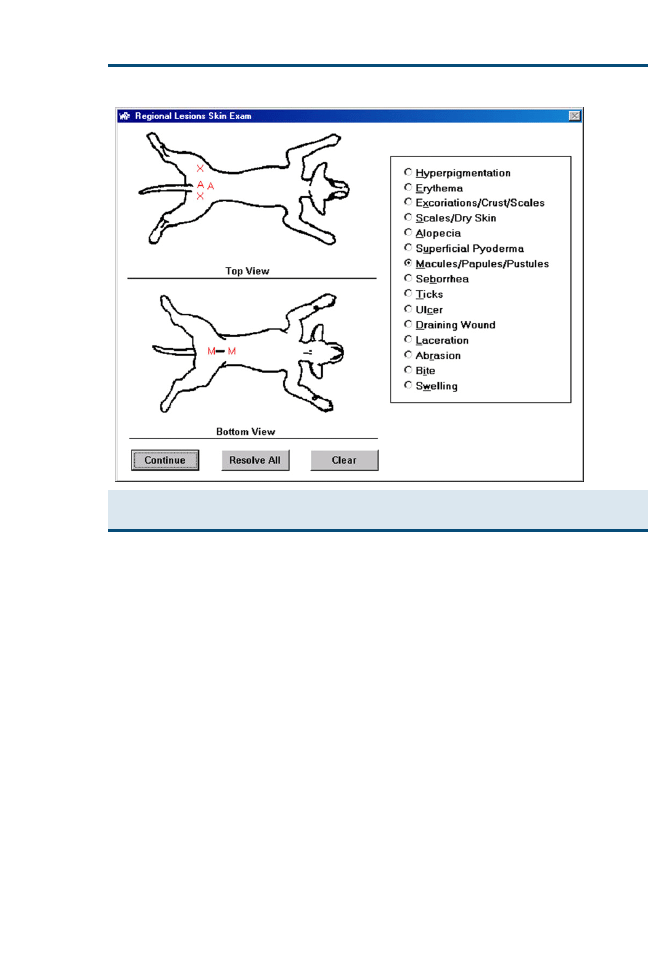 Regional Lesions Skin Exam

X
A A
X

Top View

M M

Bottom View

Continue
Resolve All
Clear

Hyperpigmentation
Erythema
Excoriations/Crust/Scales
Scales/Dry Skin
Alopecia
Superficial Pyoderma
Macules/Papules/Pustules
Seborrhea
Ticks
Ulcer
Draining Wound
Laceration
Abrasion
Bite
Swelling