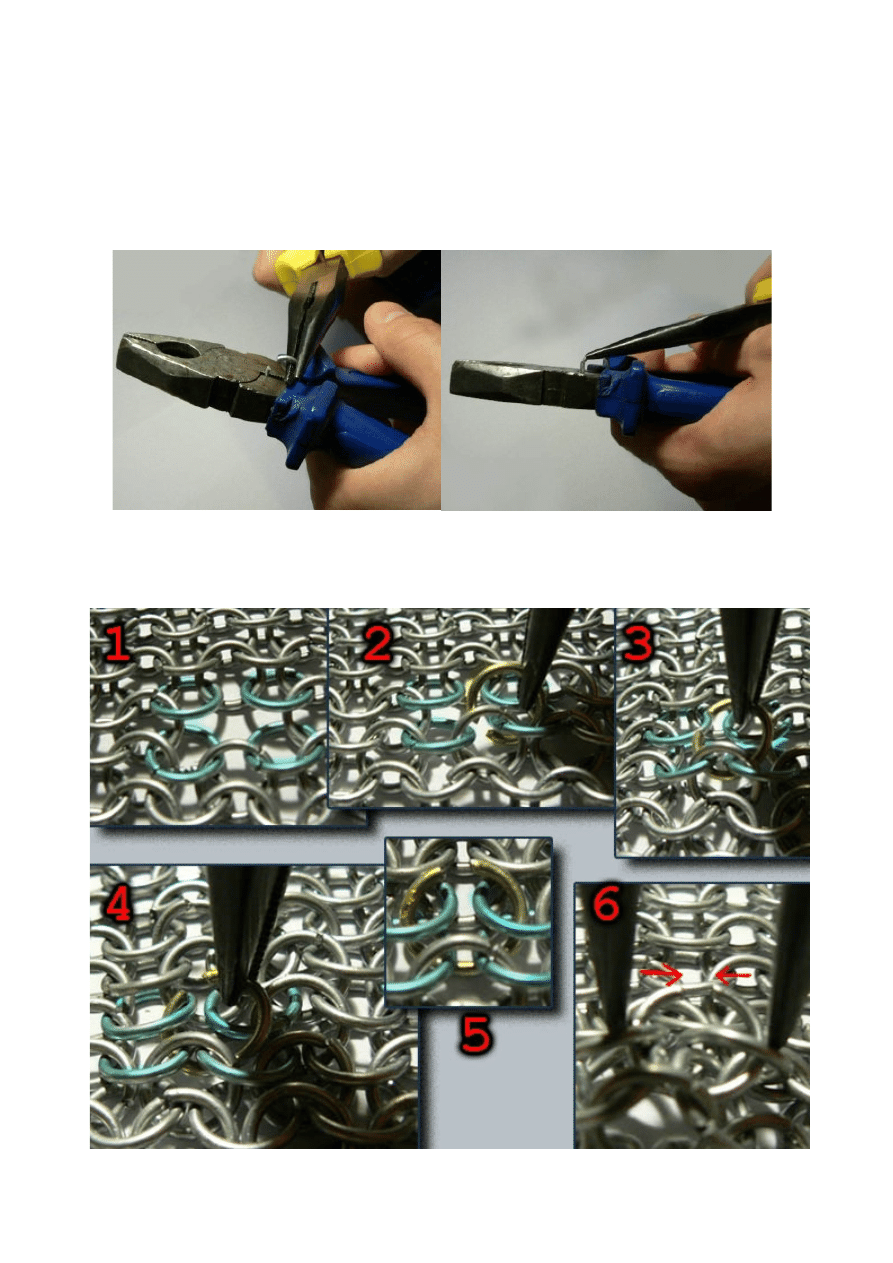 1

2

3

4

5

6