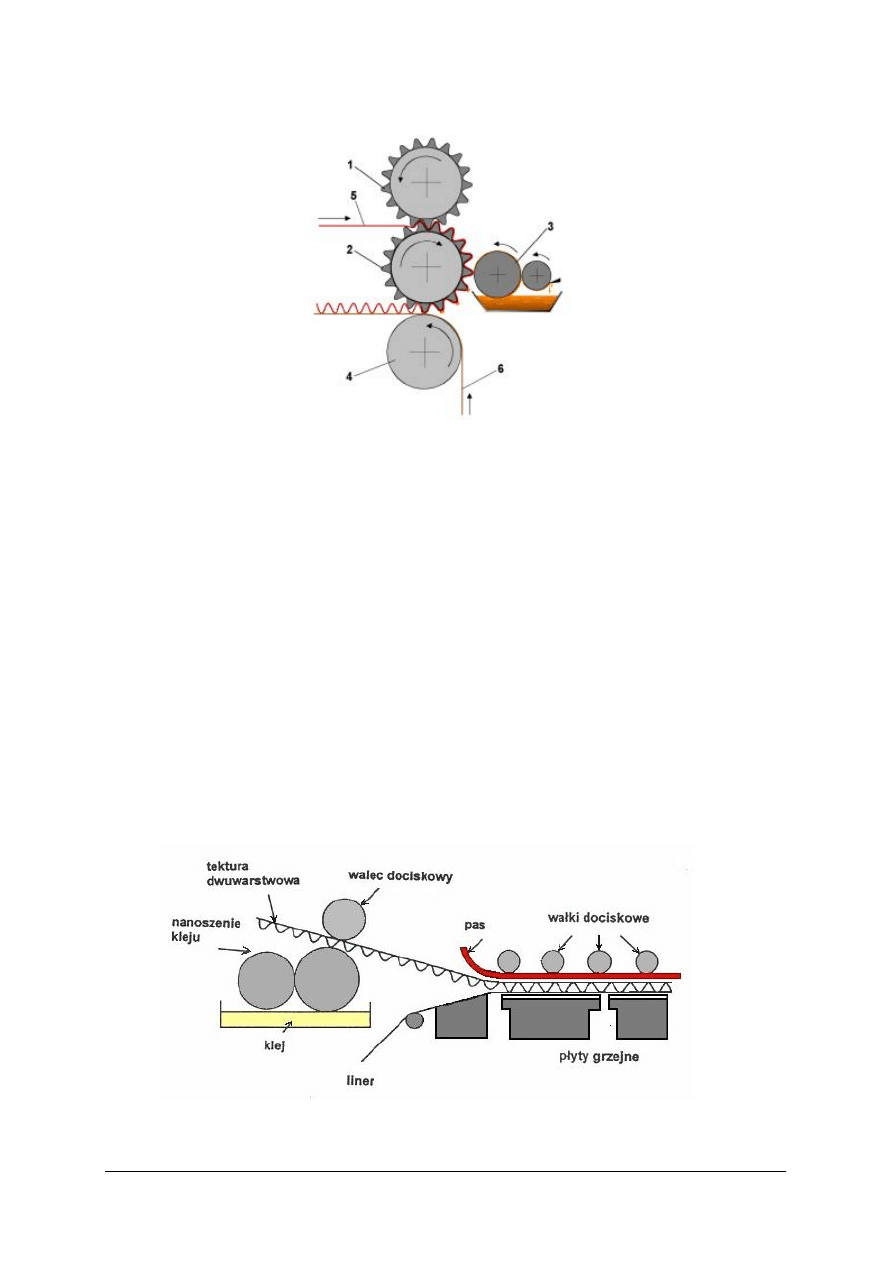 1
5
2
3
4
6

tektura dwuwarstwowa
walec dociskowy
nanoszenie kleju
pas
wałki dociskowe
klej
liner
płyty grzejne