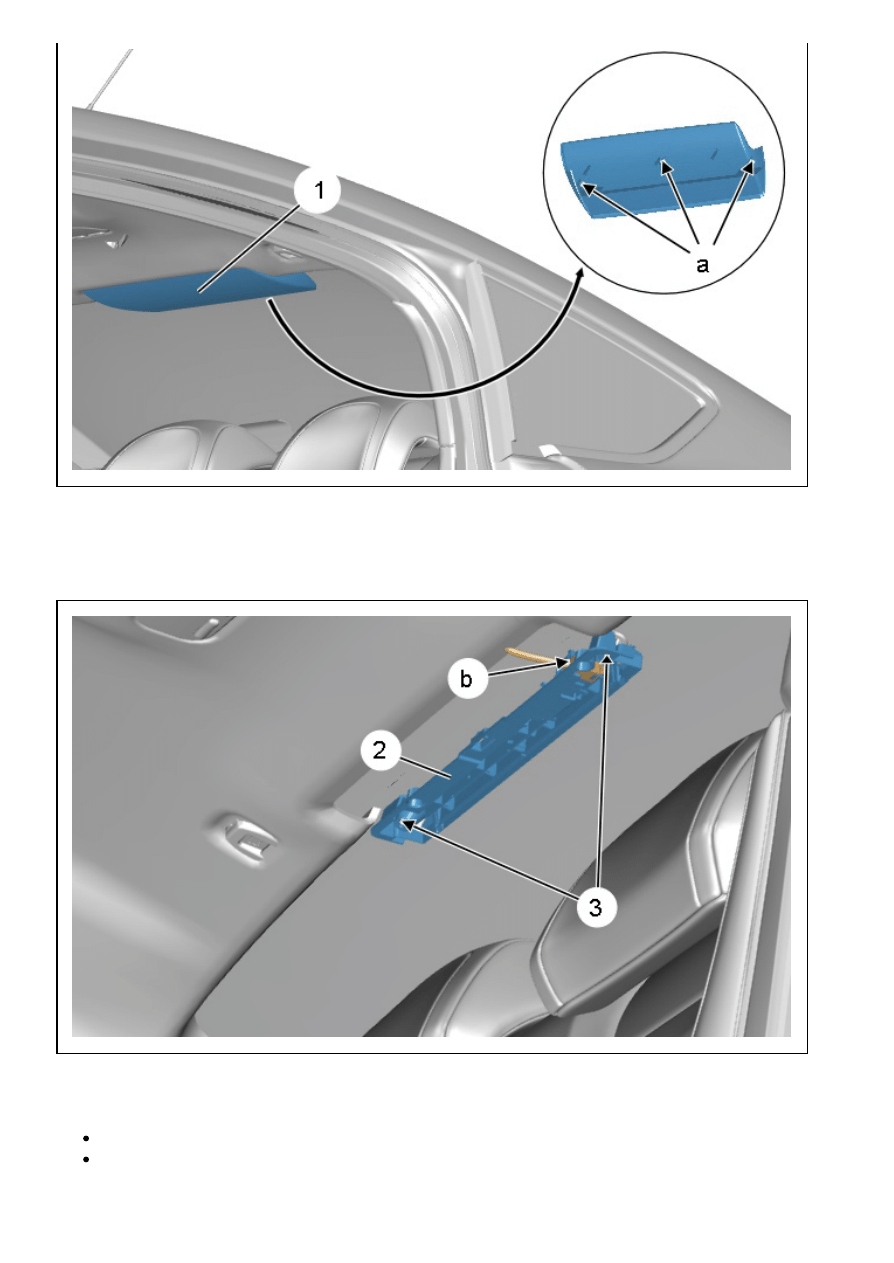 1

a

b

2

3