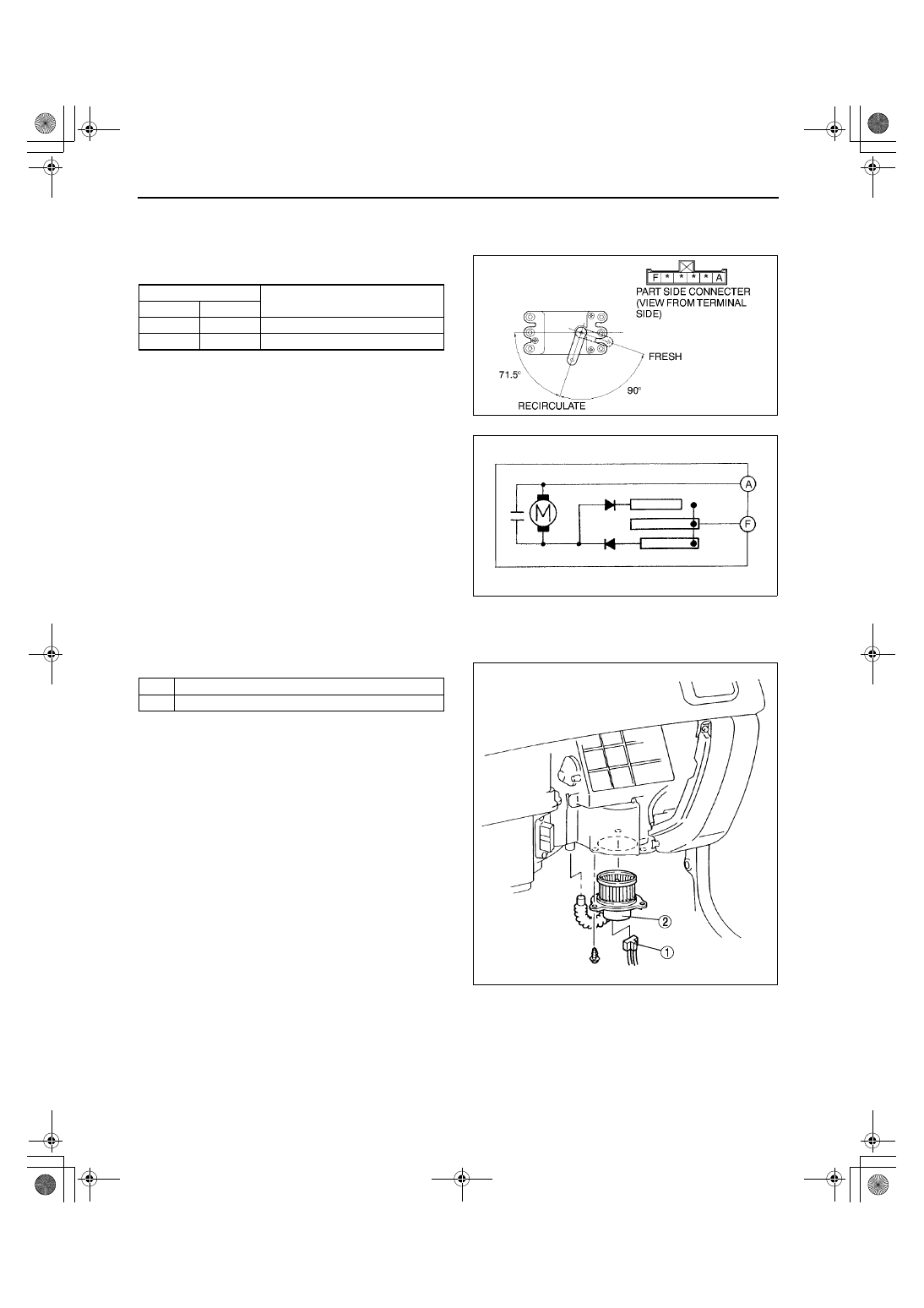 F * * * * A

PART SIDE CONNECTER (VIEW FROM TERMINAL SIDE)

FRESH

71.5°

90°

RECIRCULATE

M

A

F

2

1