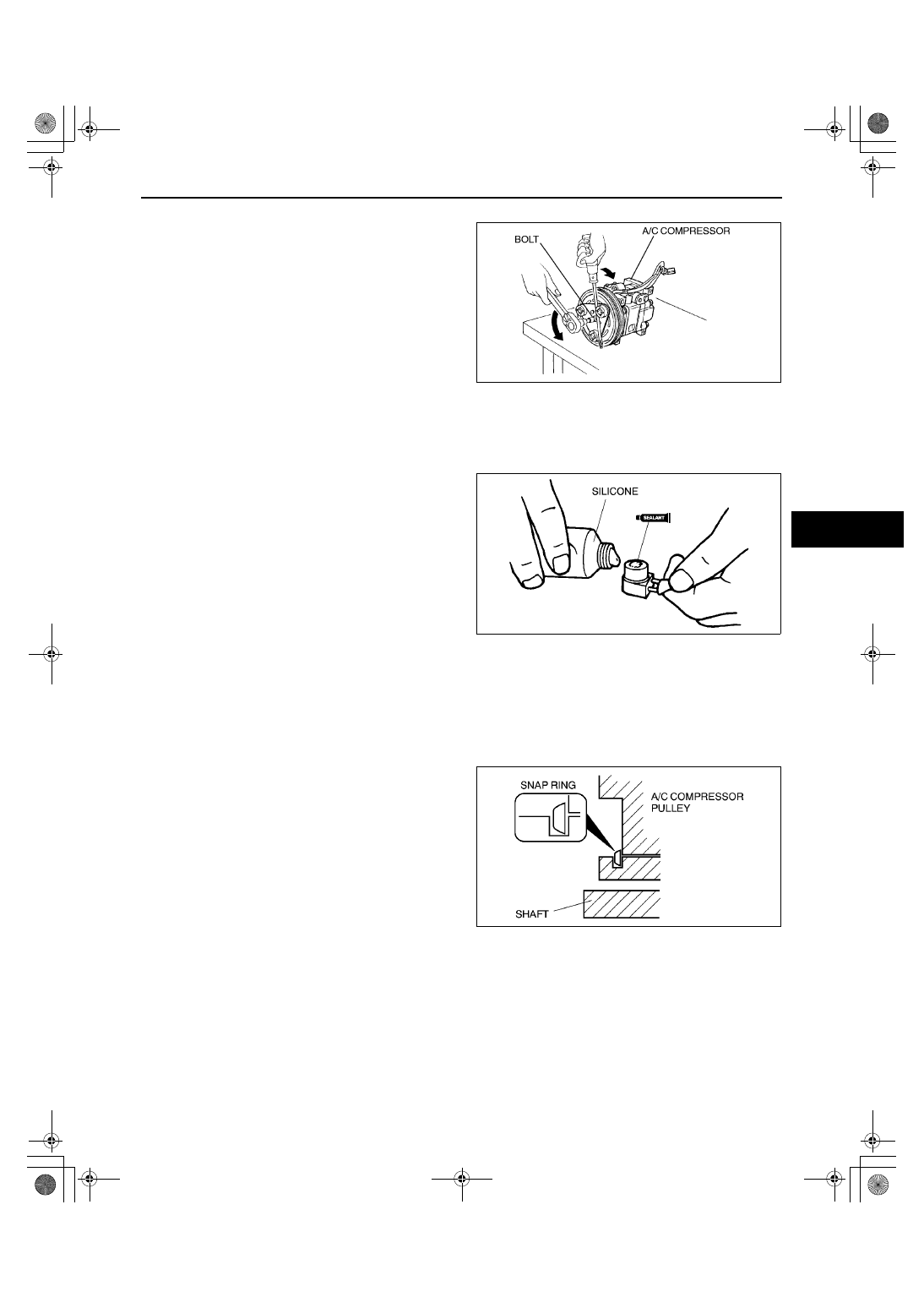 BOLT

A/C COMPRESSOR

SILICONE

SEALANT

SNAP RING

A/C COMPRESSOR PULLEY

SHAFT