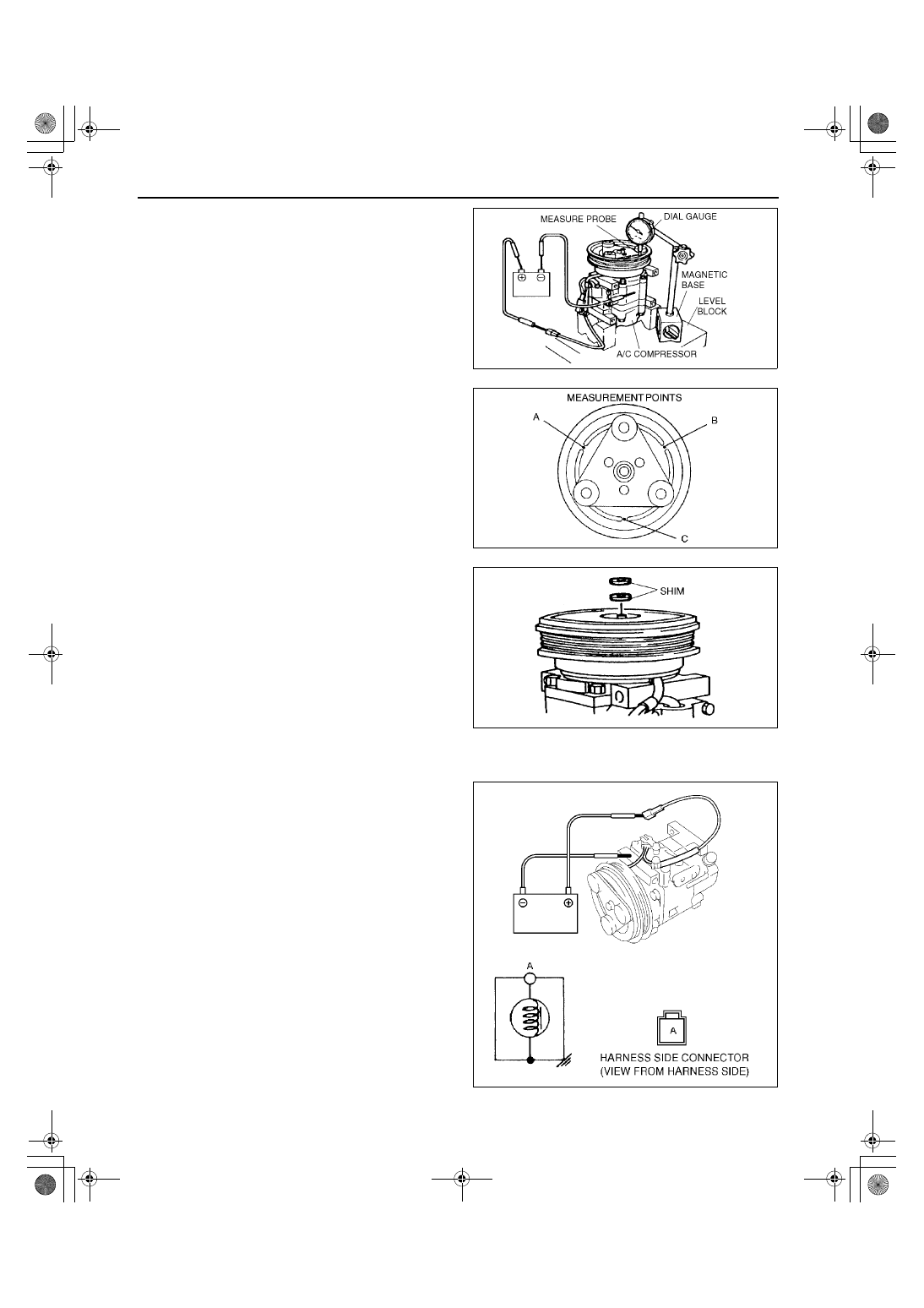 MEASURE PROBE
DIAL GAUGE
MAGNETIC BASE
LEVEL BLOCK
A/C COMPRESSOR

MEASUREMENT POINTS
A
B
C

SHIM

A
A
HARNESS SIDE CONNECTOR (VIEW FROM HARNESS SIDE)